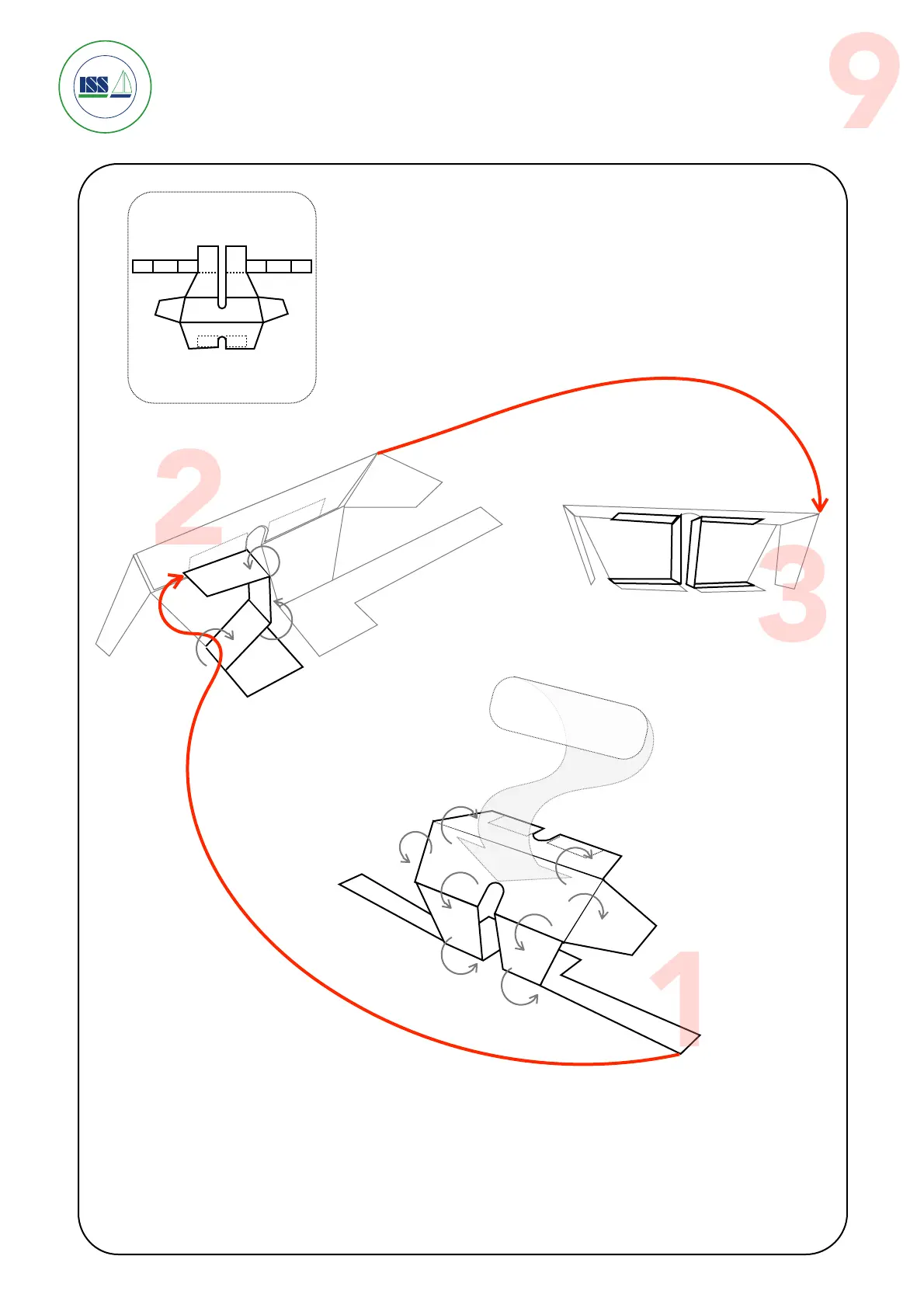 ISS

9

2

3

1