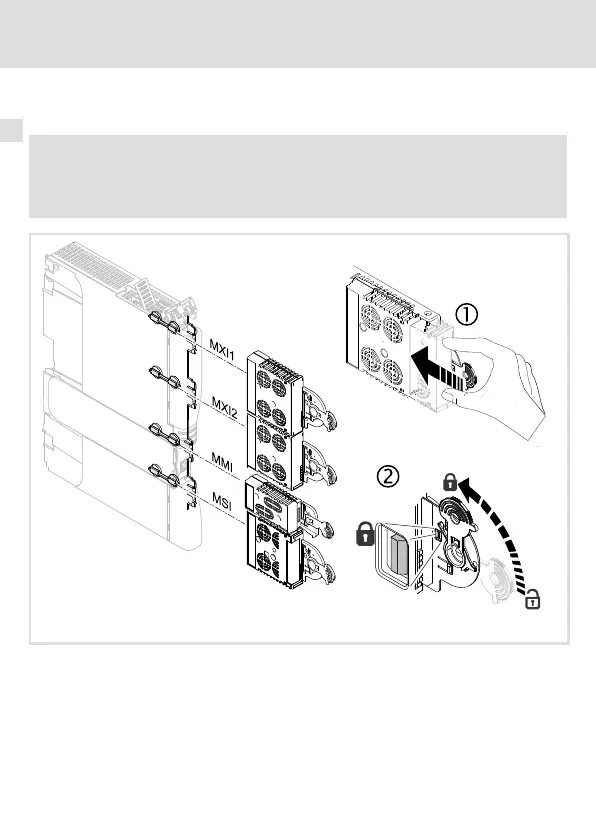 MXI1

MXI2

MMI

MSI

①

②