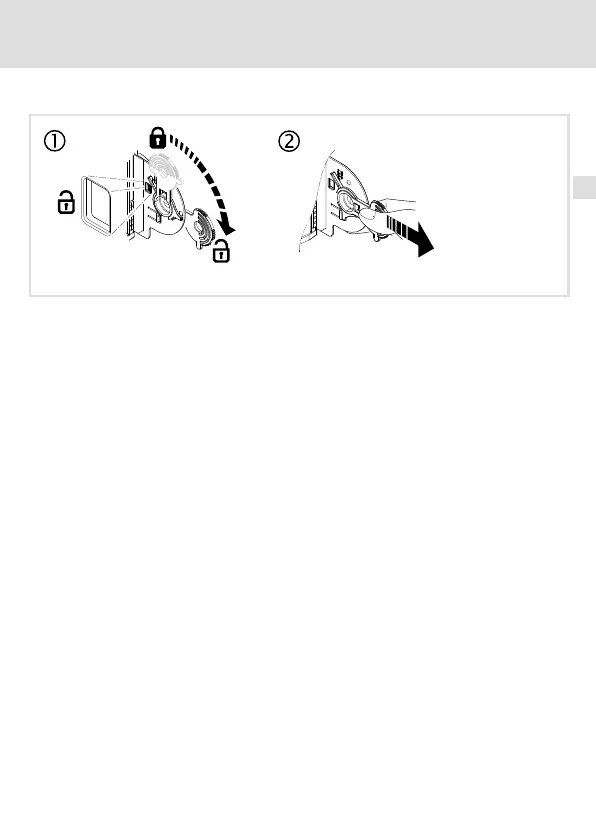 ①

②