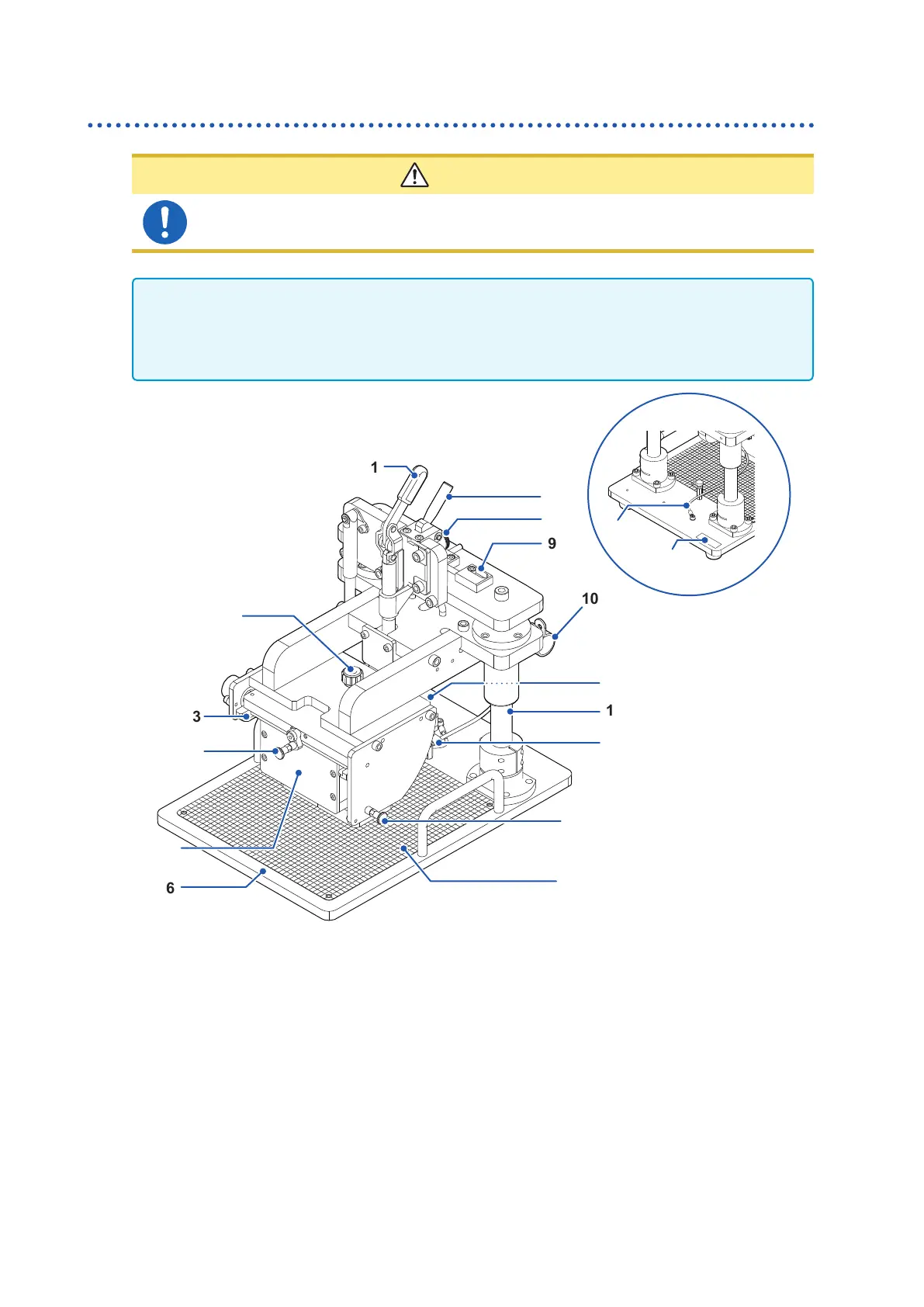 1

9

10

3

1

6