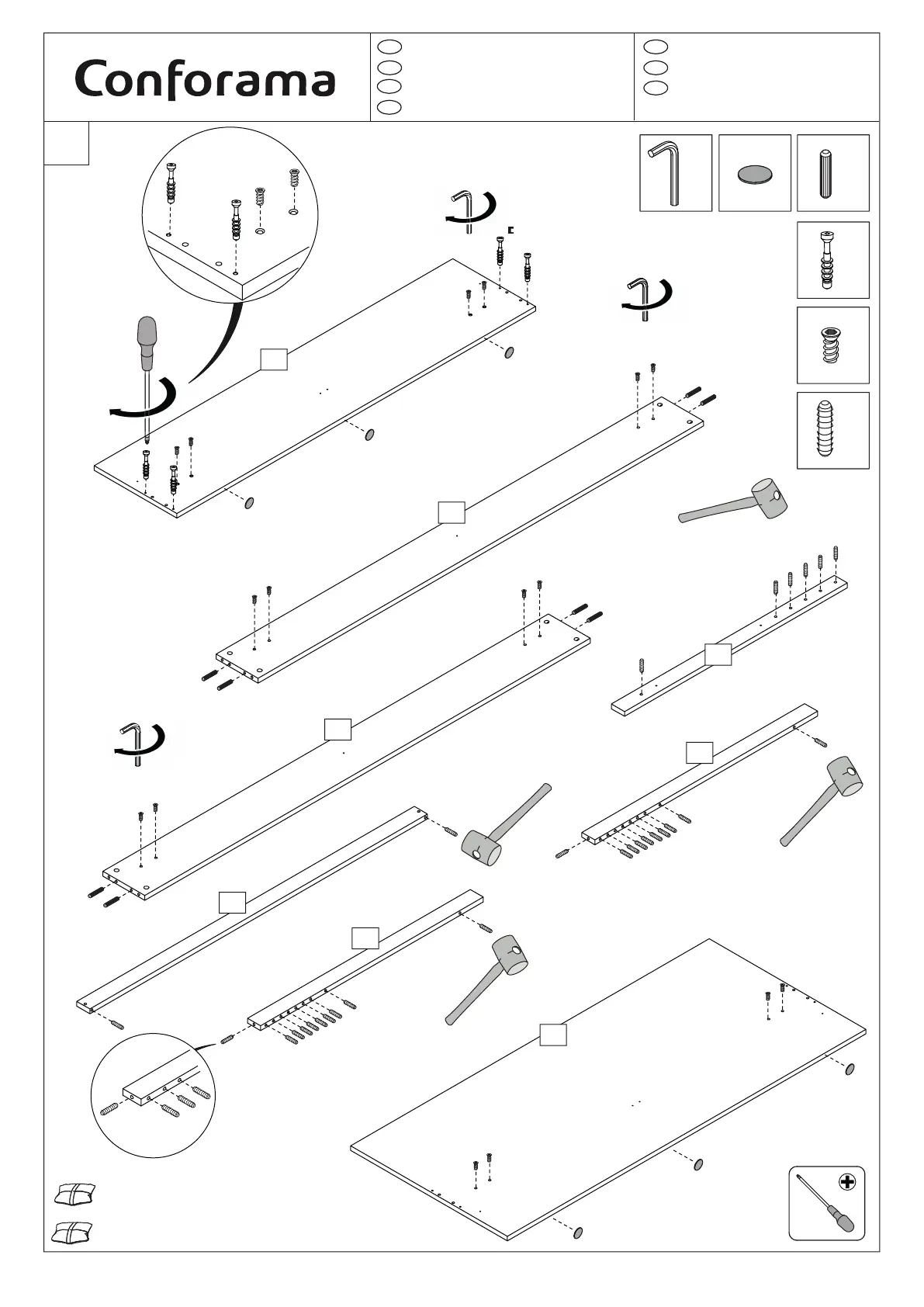 Conforama