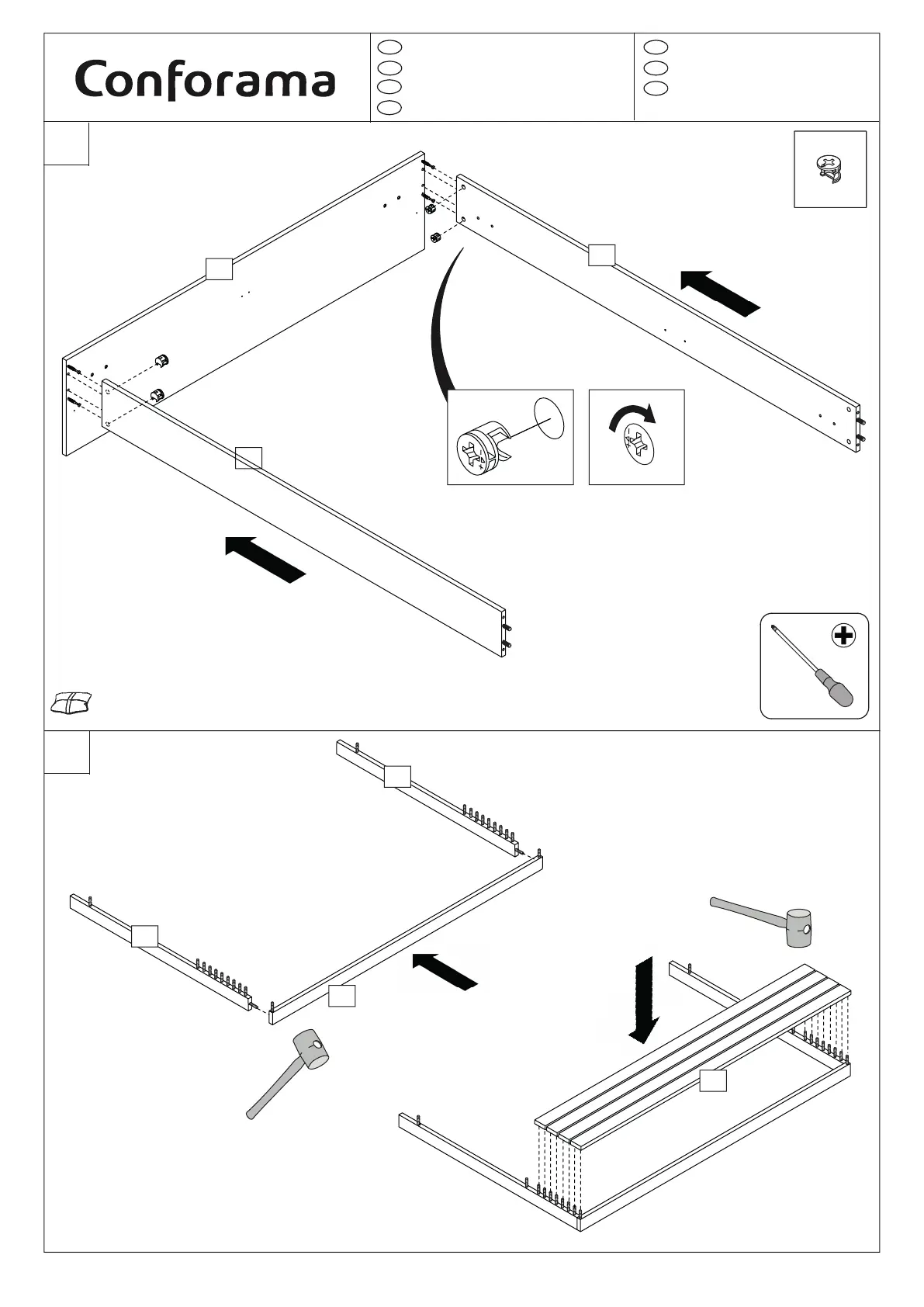 Conforama