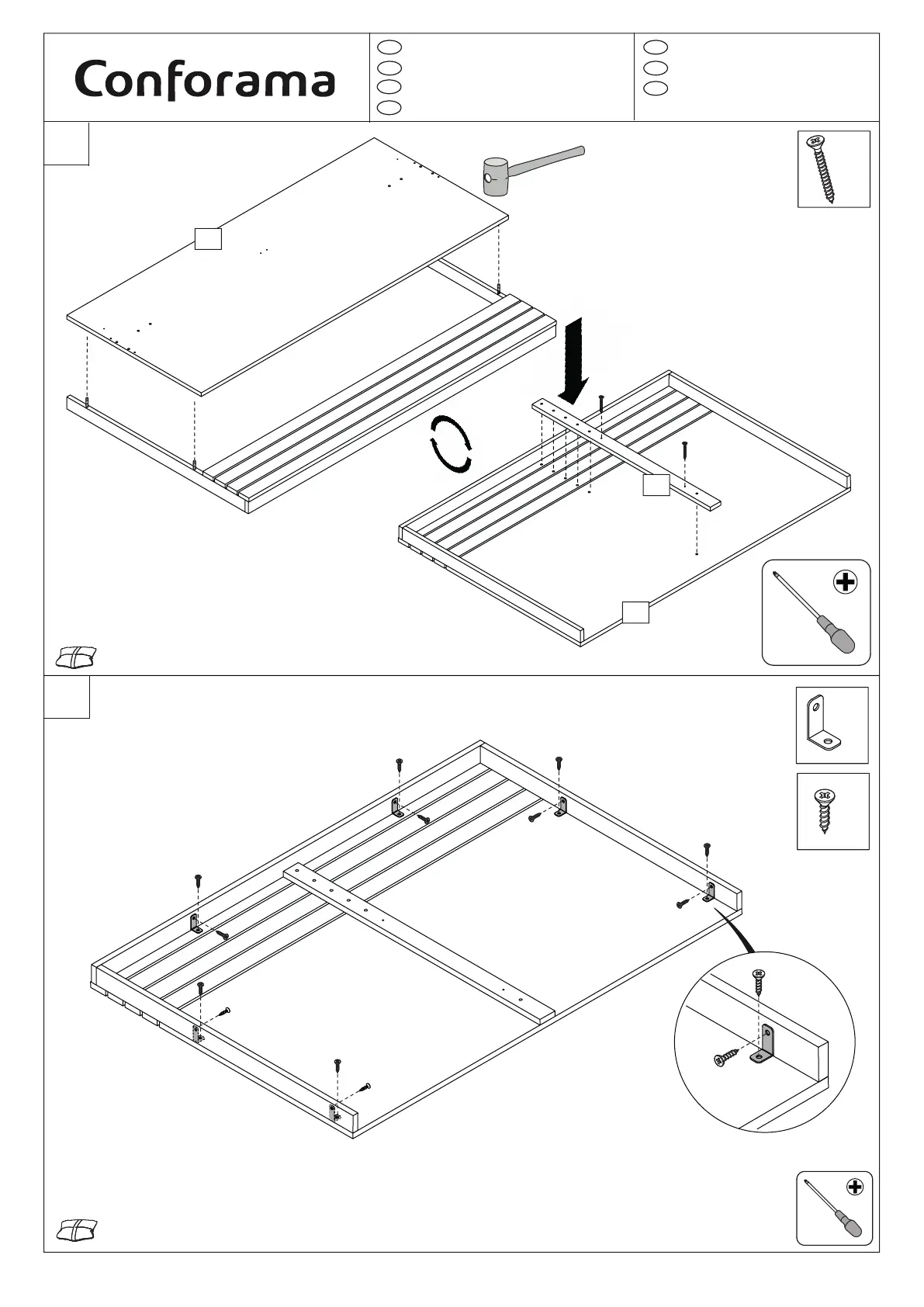 Conforama