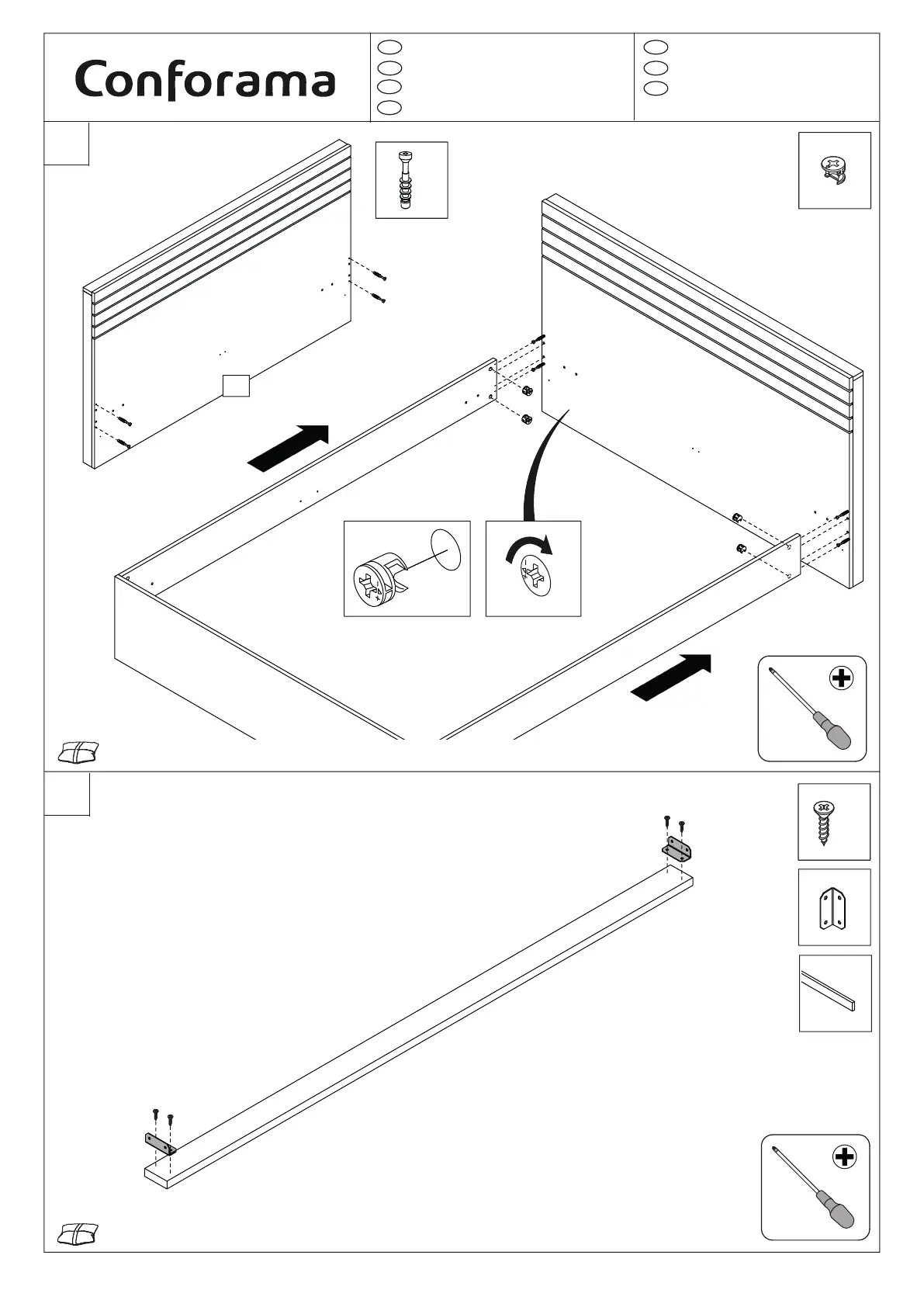 Conforama