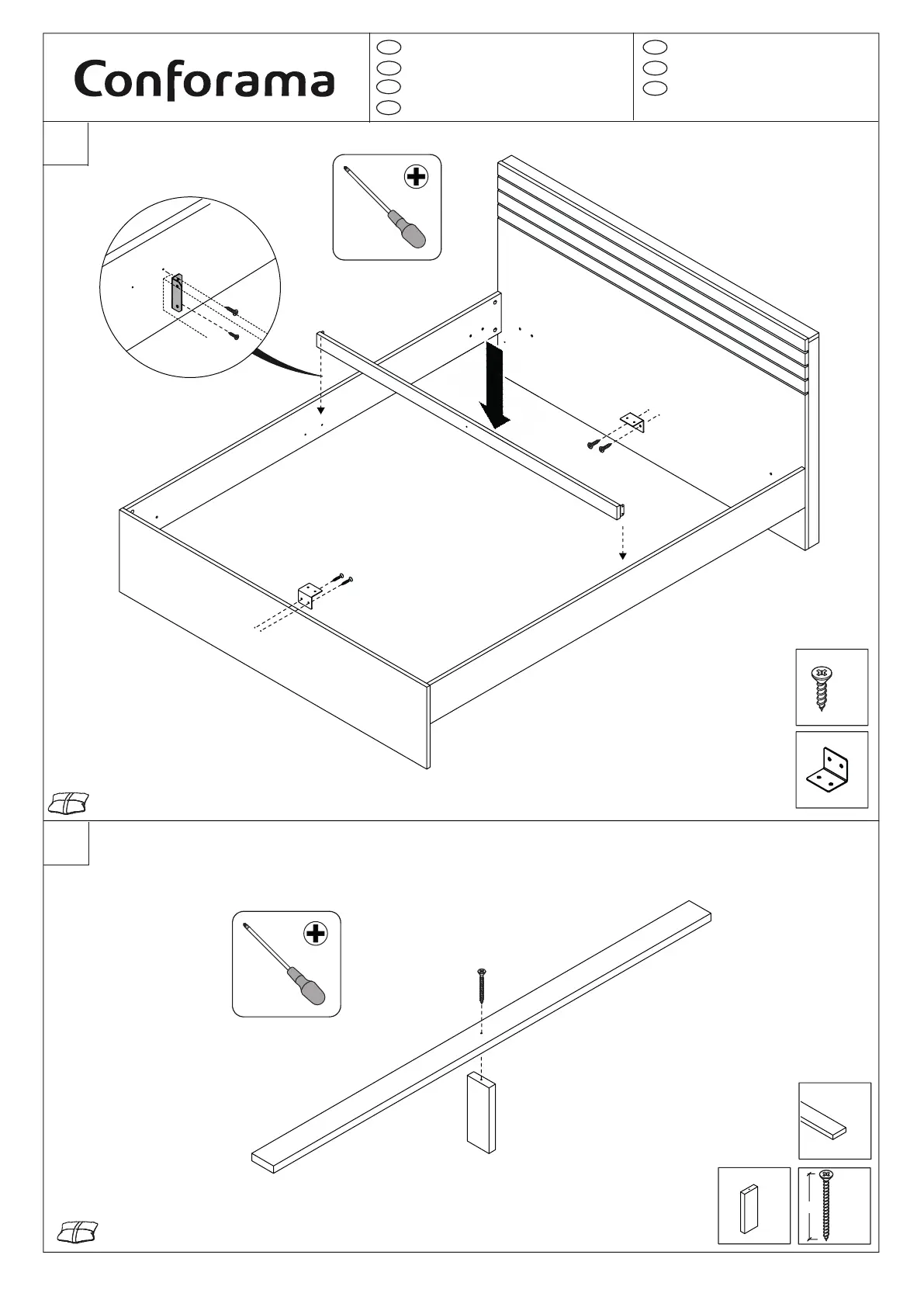 Conforama