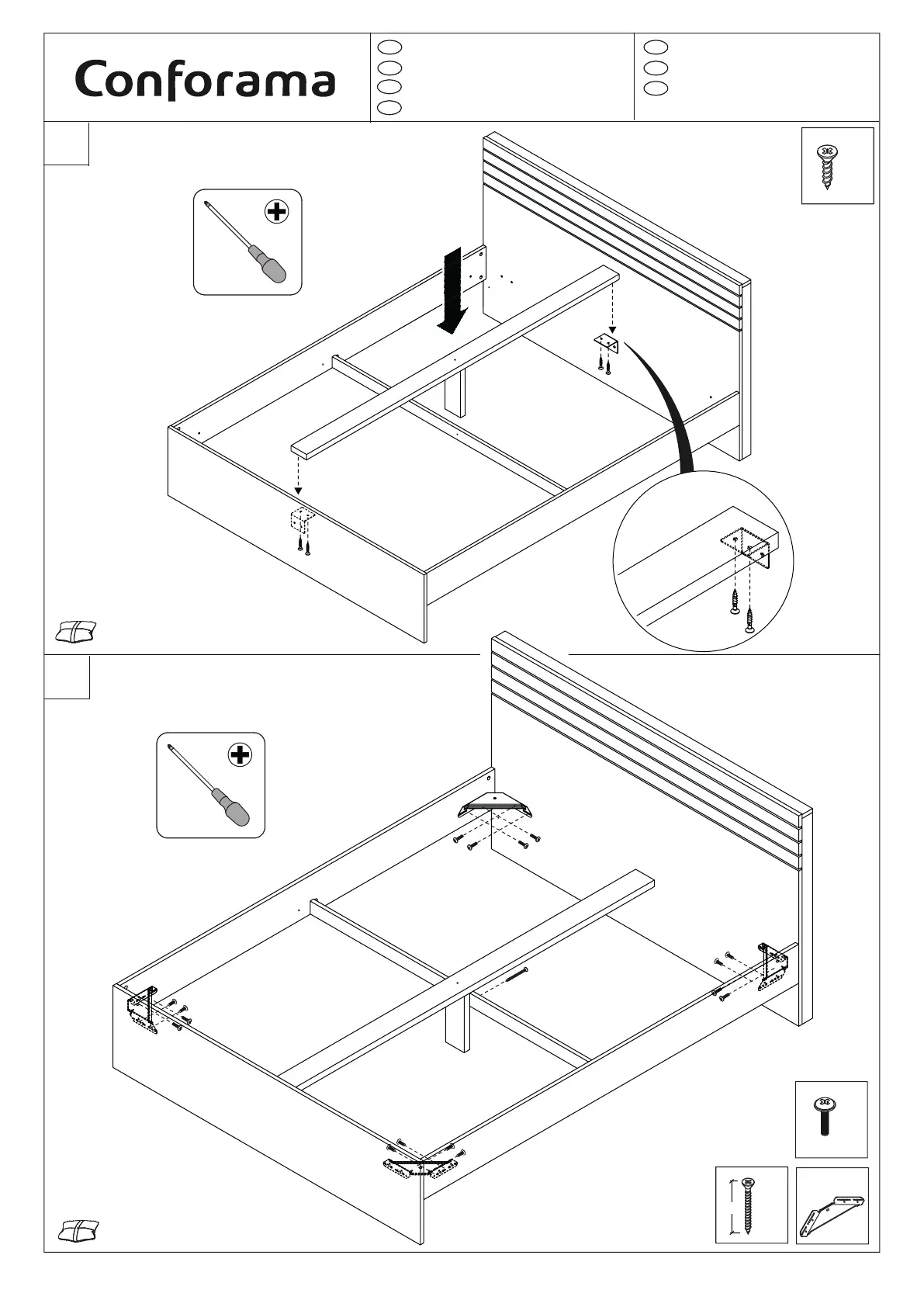 Conforama