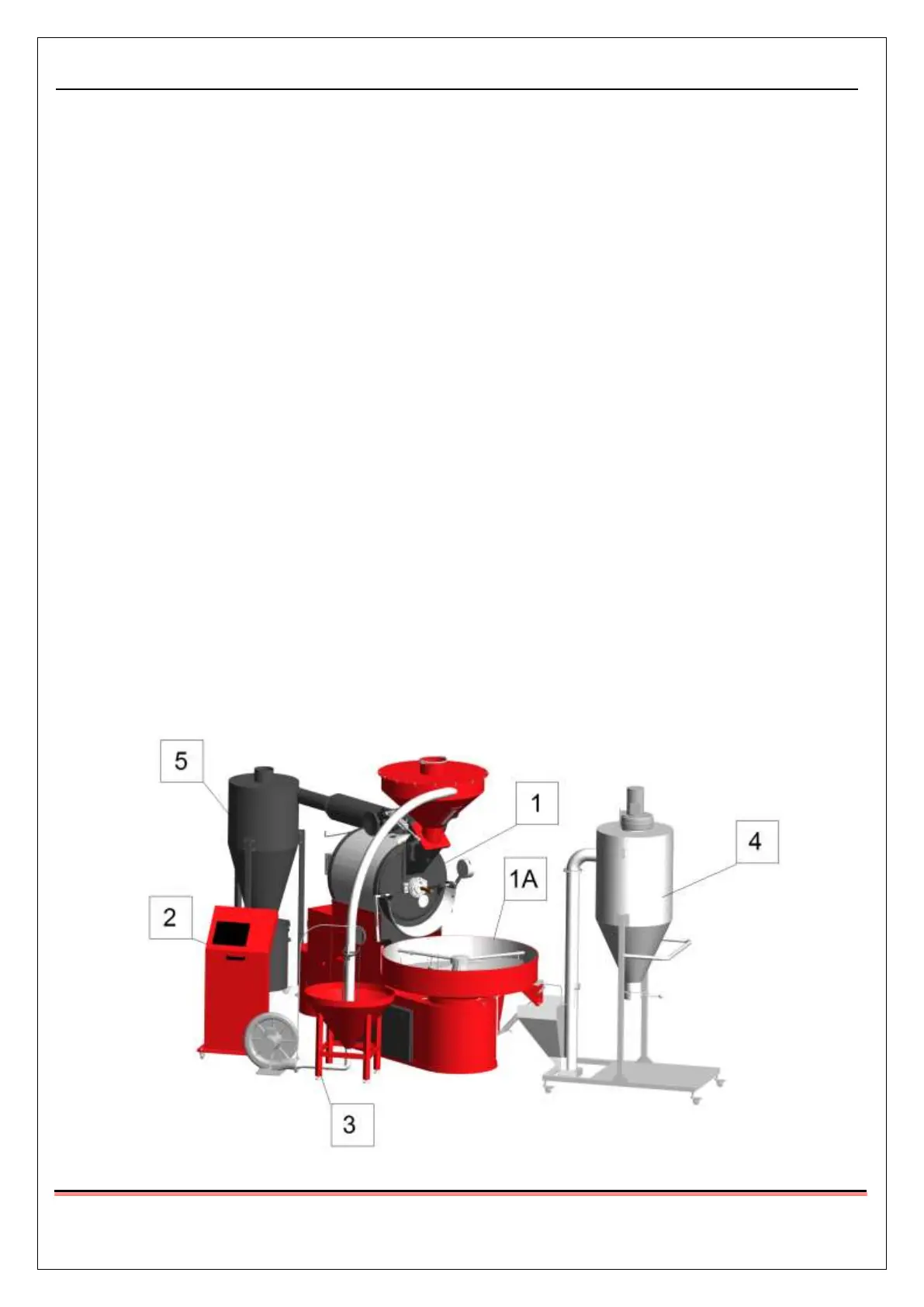 5

1

1A

4

2

3