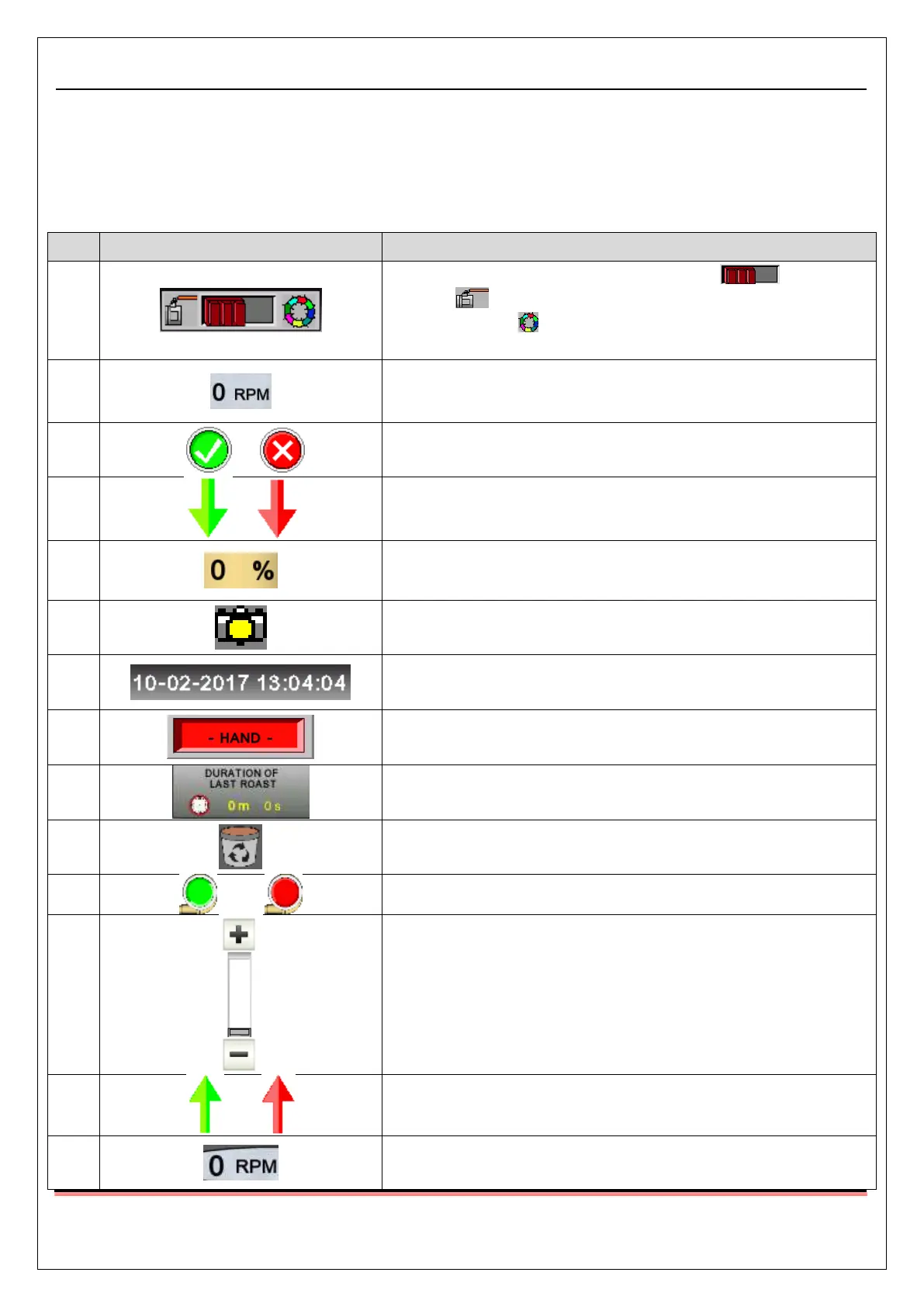 0 RPM

0 %

10-02-2017 13:04:04

- HAND -

DURATION OF LAST ROAST
0m 0s

0 RPM