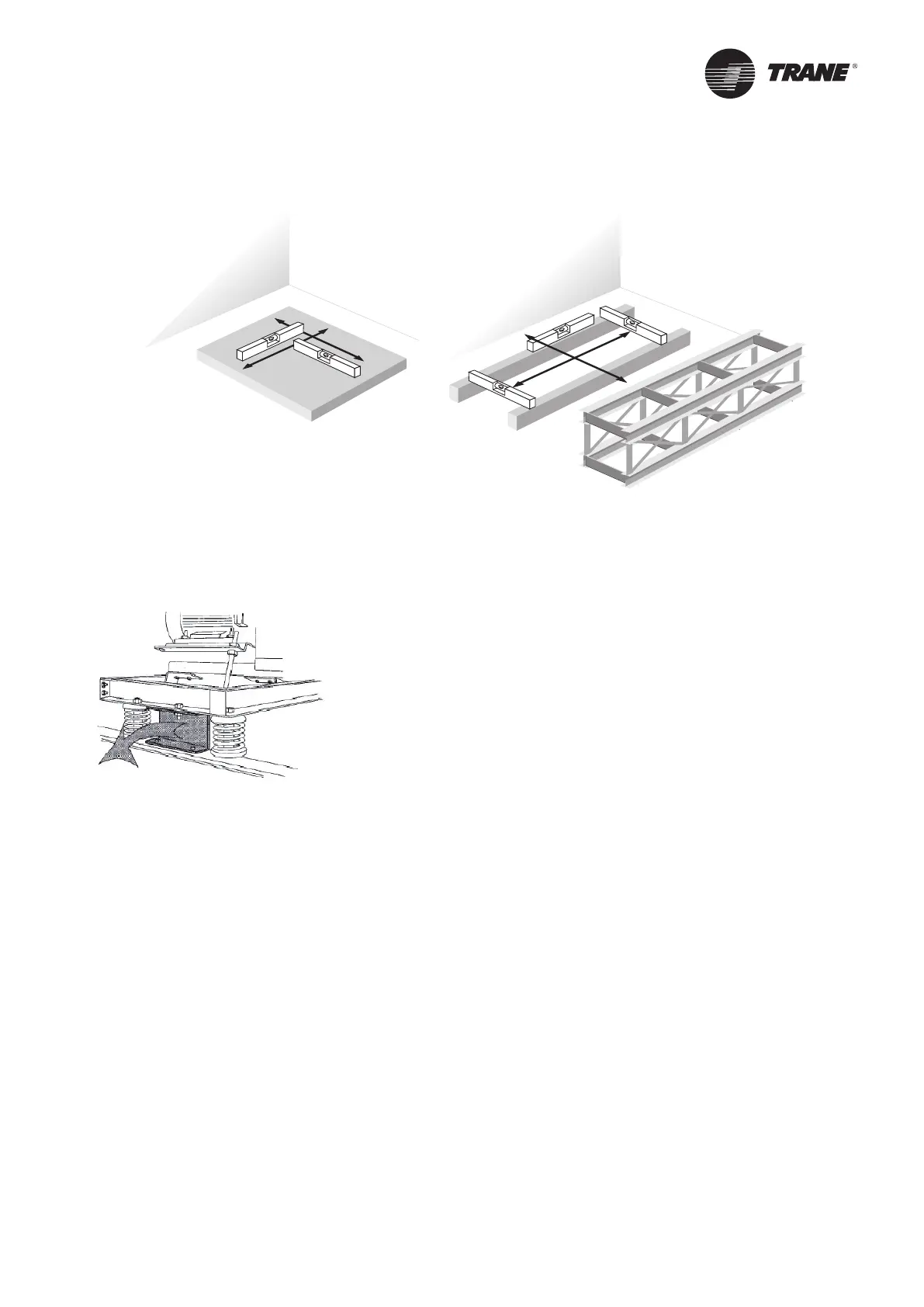 TRANE®