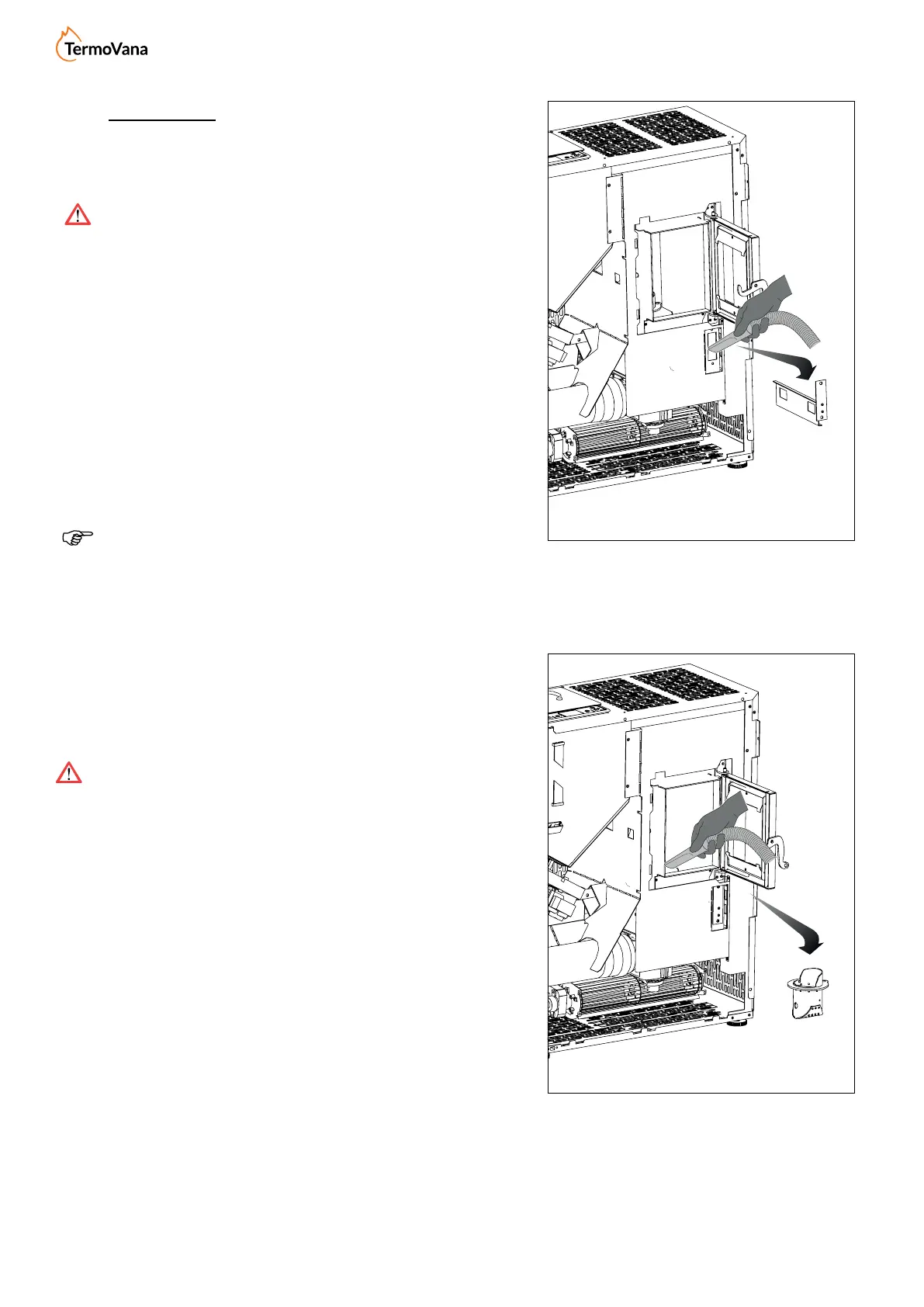 TermoVana