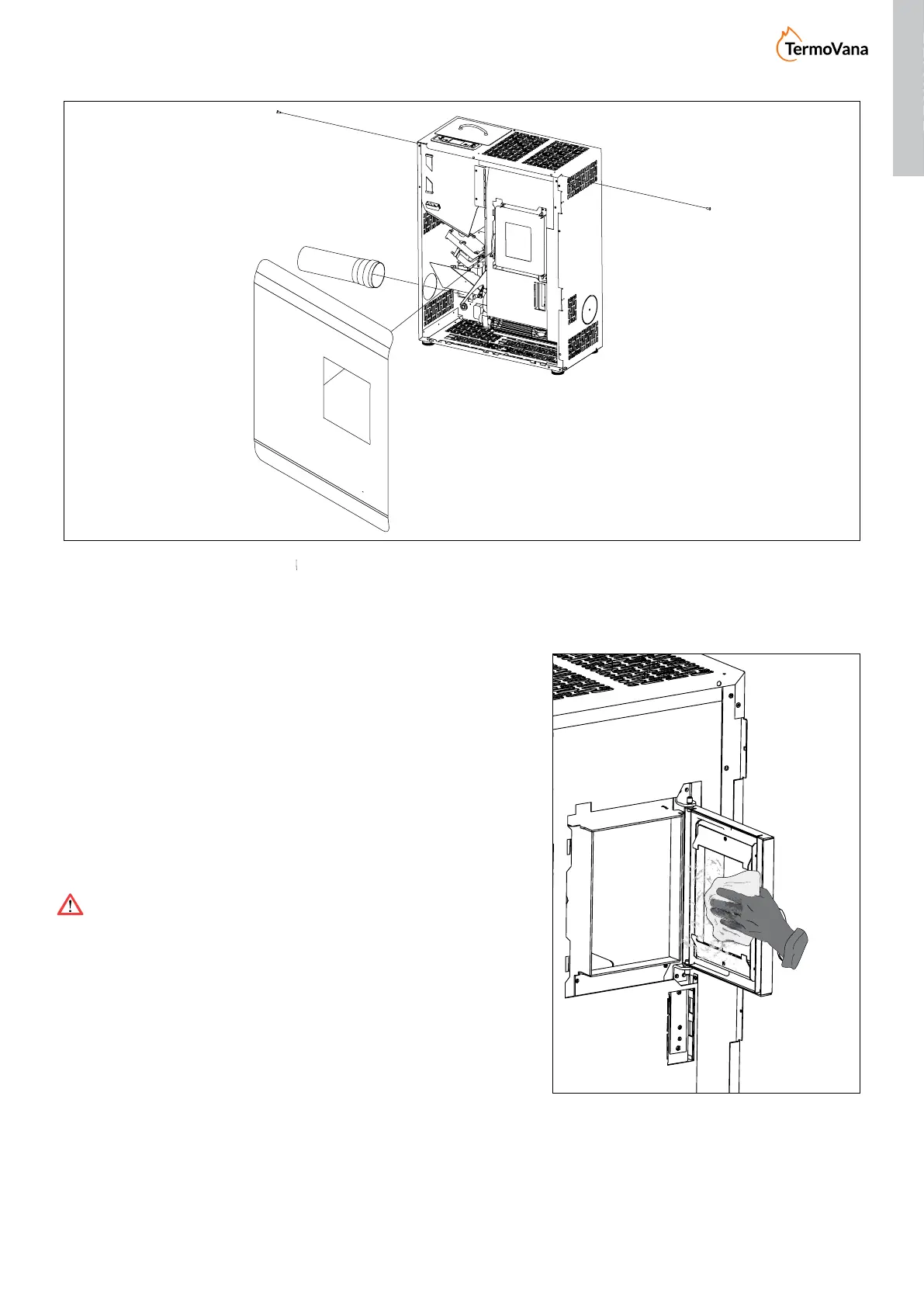 TermoVana