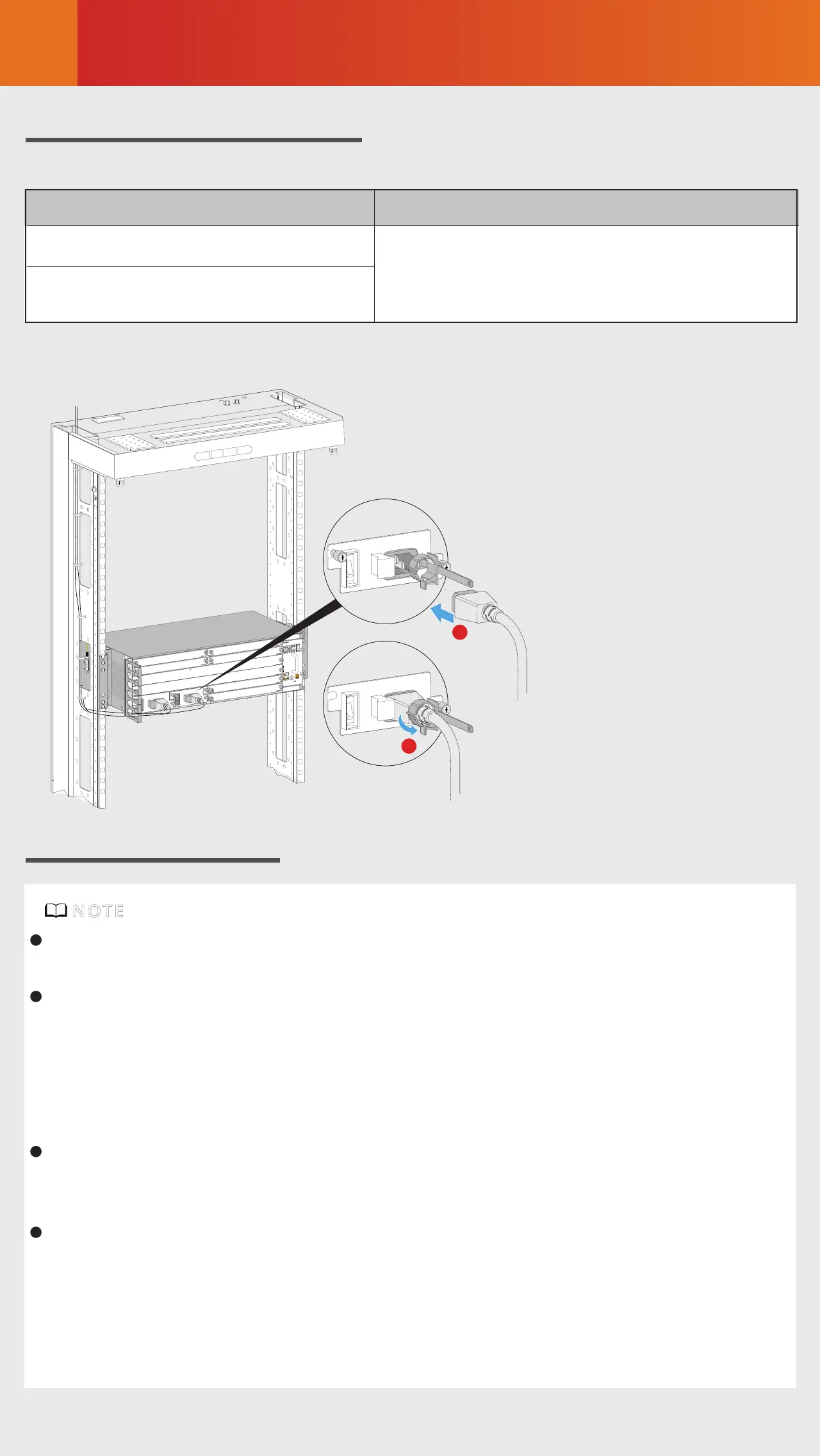 NOTE