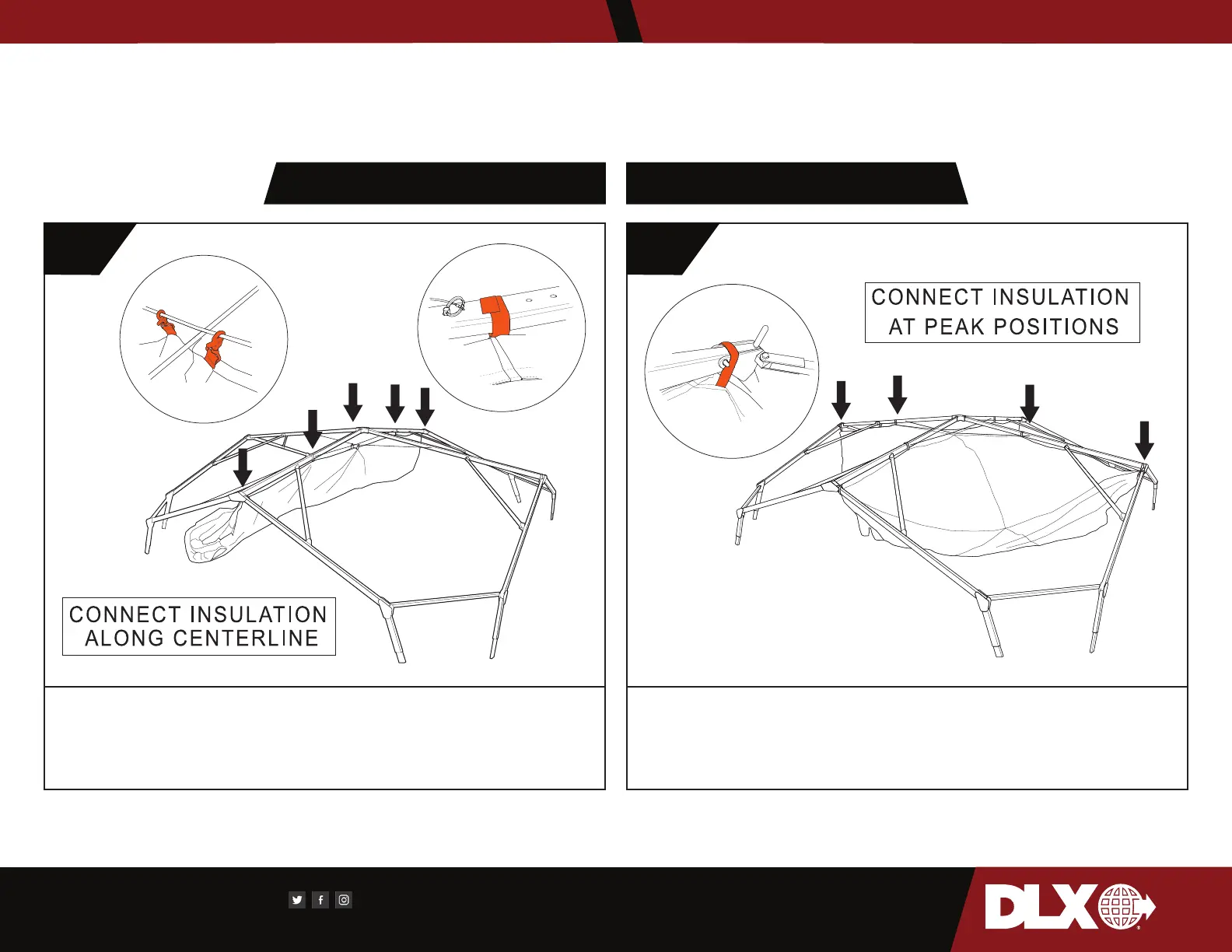 CONNECT INSULATION
ALONG CENTERLINE

CONNECT INSULATION
AT PEAK POSITIONS

DLX