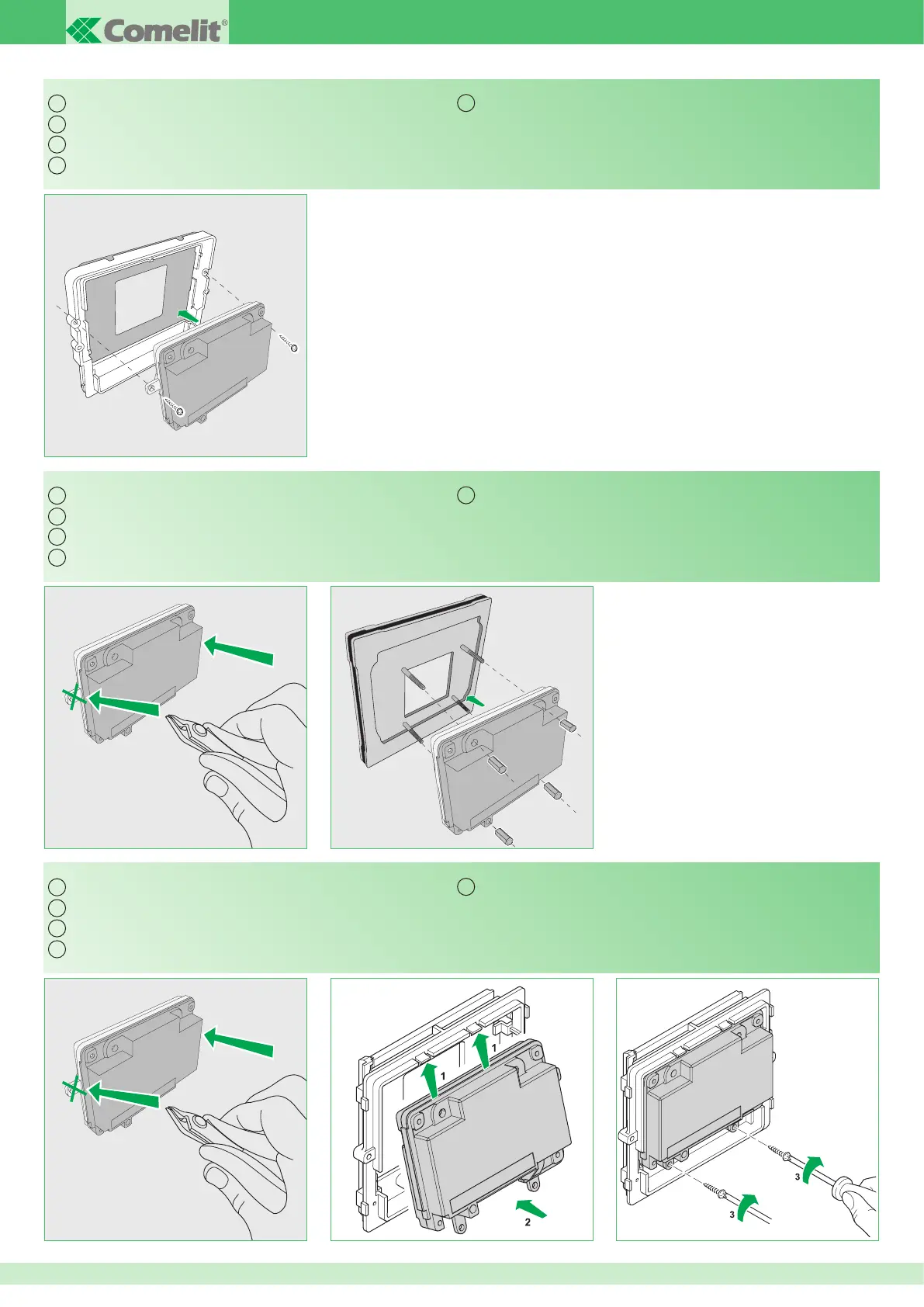 Comelit®

1

1

2

3

3