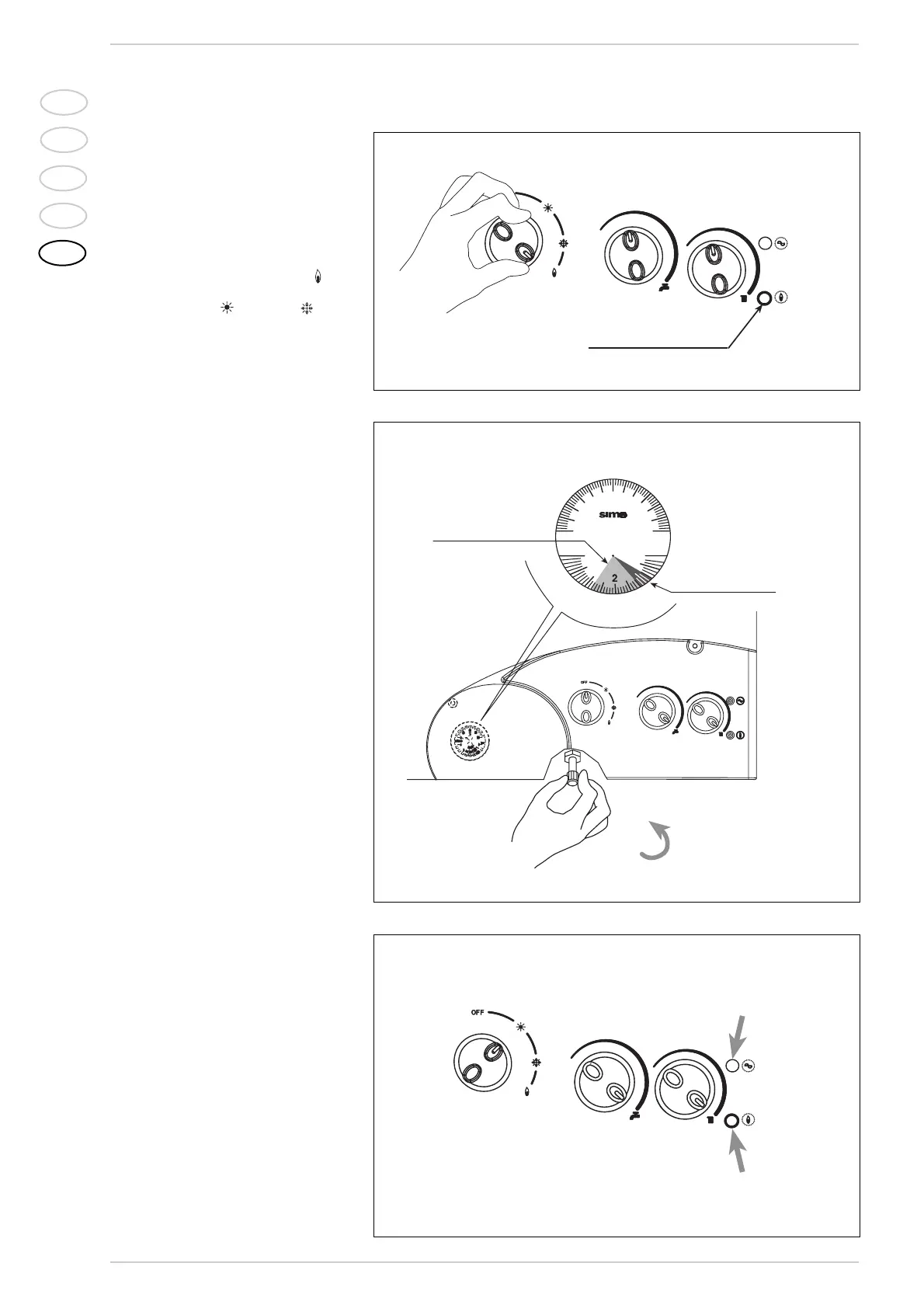 sime

2

OFF

OFF