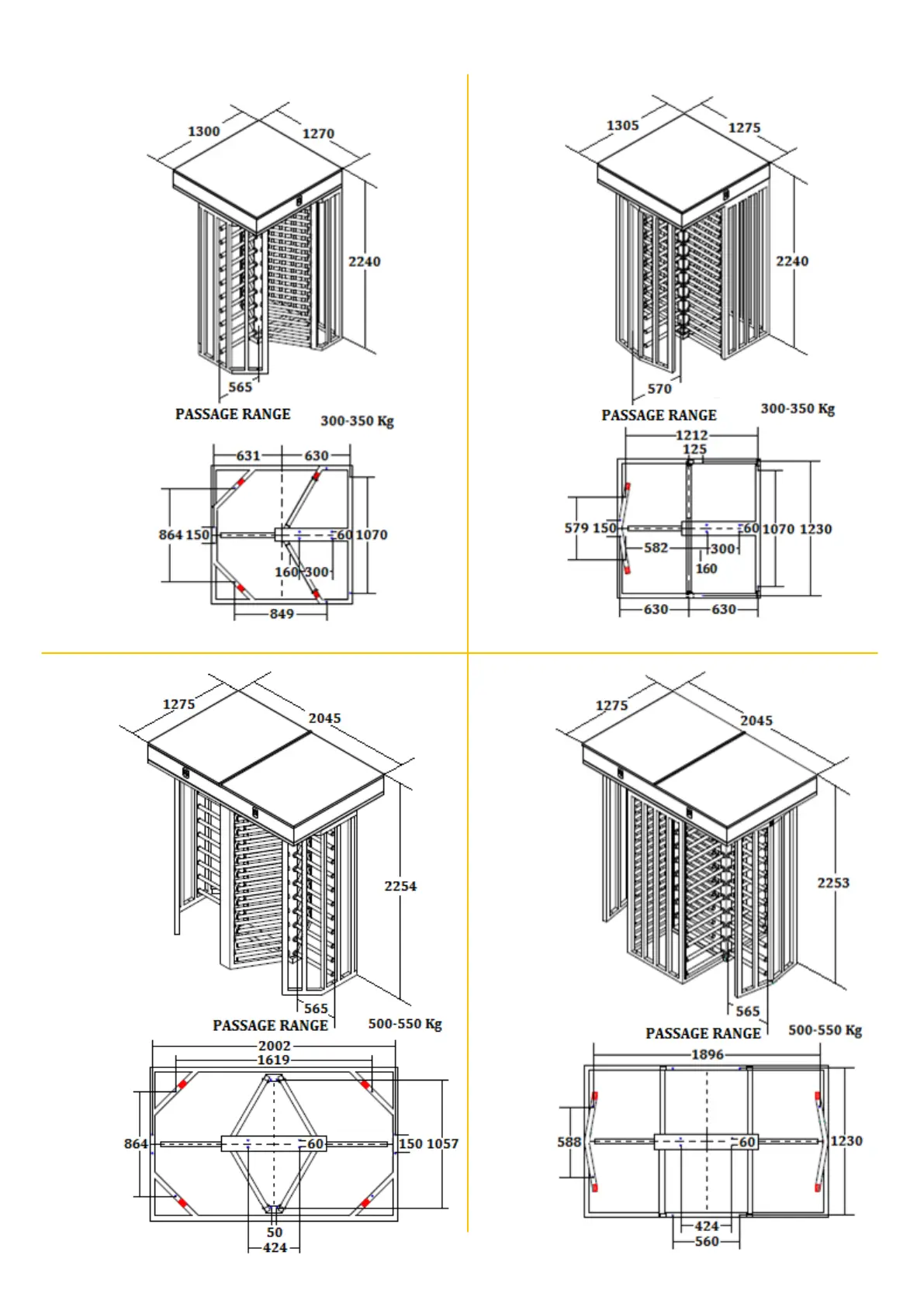 1300
1270
2240
565
PASSAGE RANGE
300-350 Kg
631
630
864 150
60 1070
160 300
849

1305
1275
2240
570
PASSAGE RANGE
300-350 Kg
1212
125
579 150
60 1070 1230
582
300
160
630
630

1275
2045
2254
565
PASSAGE RANGE
500-550 Kg
2002
1619
864
60
150 1057
50
424

1275
2045
2253
565
PASSAGE RANGE
500-550 Kg
1896
588
60
1230
424
560