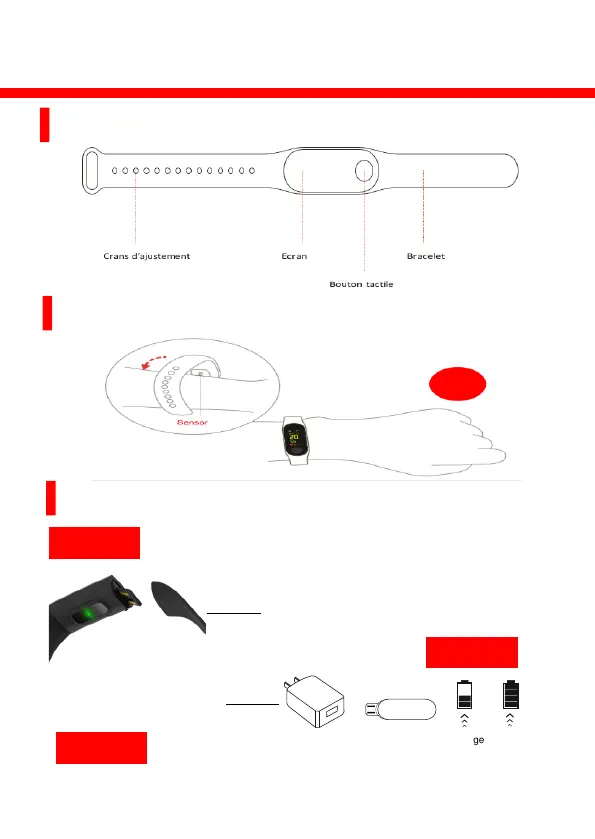 Crans d'ajustement

Ecran

Bracelet

Bouton tactile

Sensor

20

ge