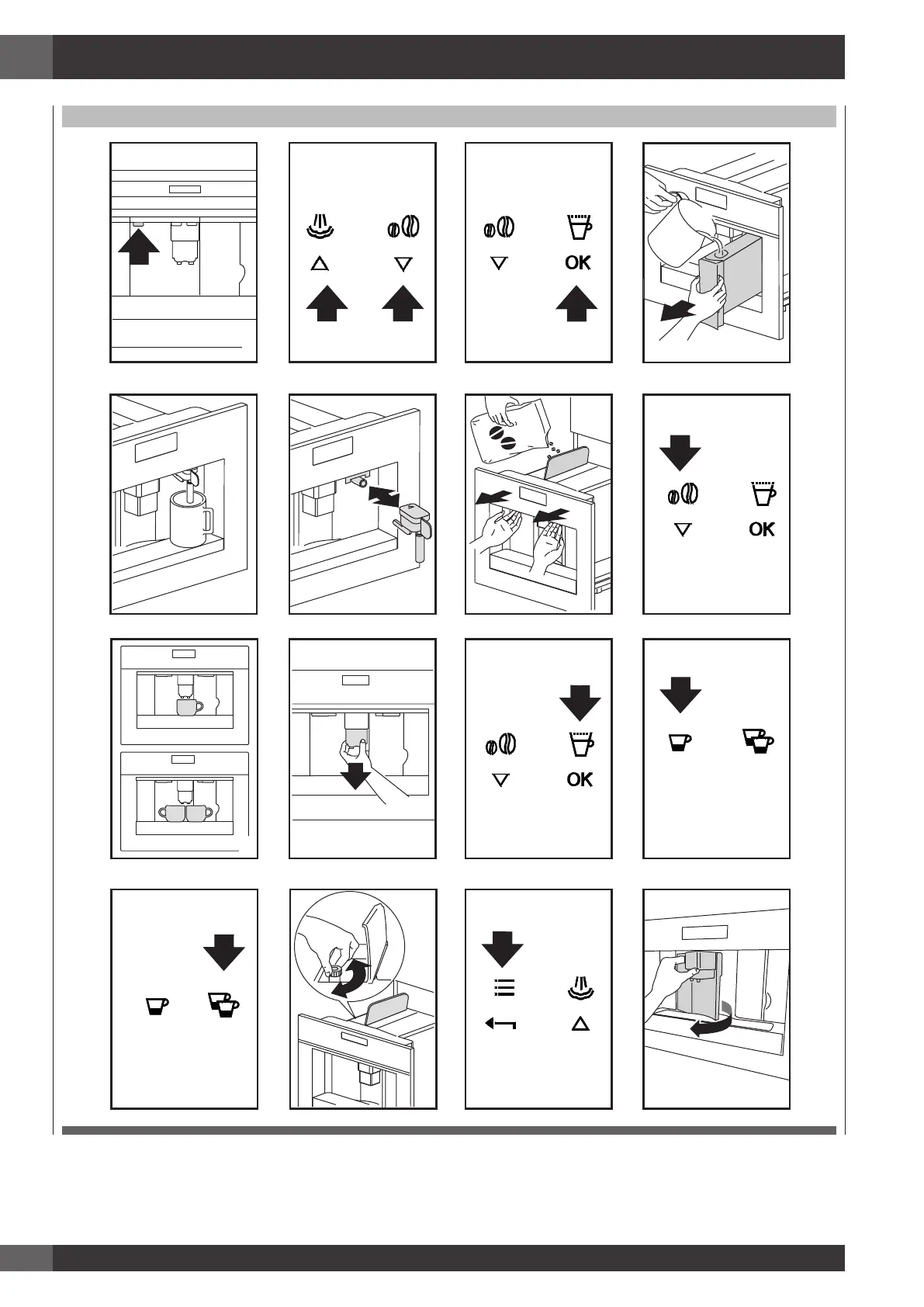 OK

OK

OK