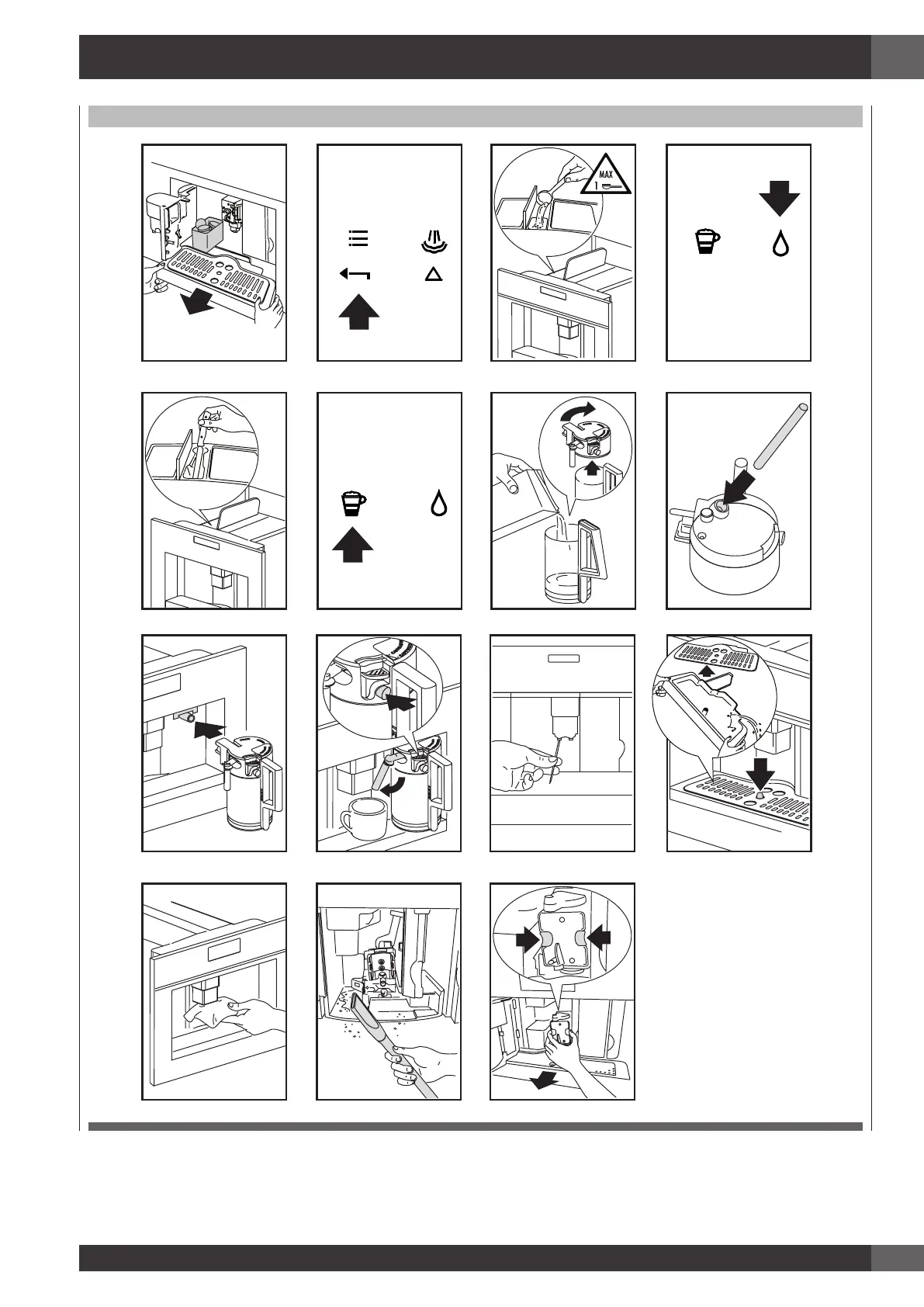 MAX
1