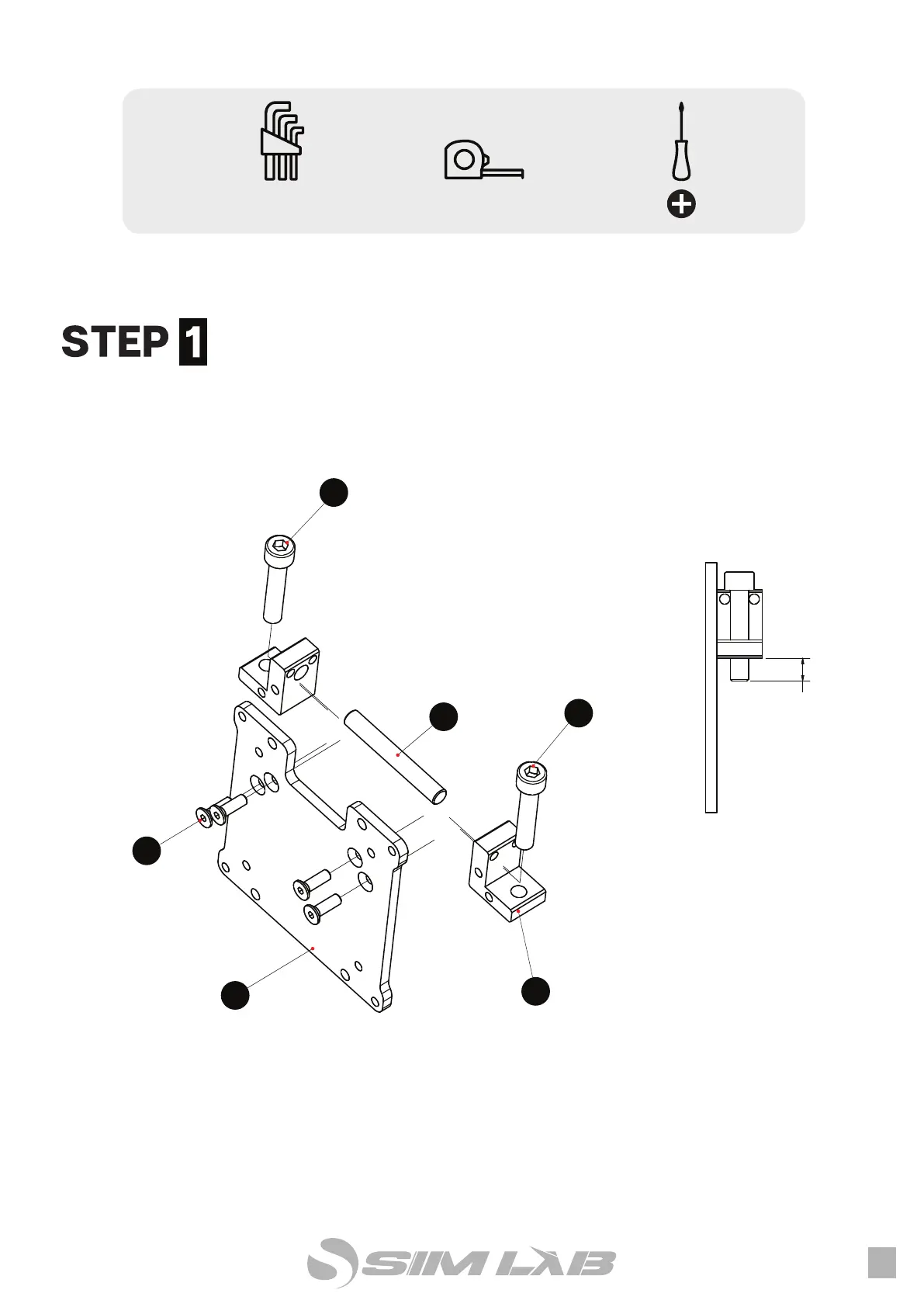 STEP 1

SIM LAB