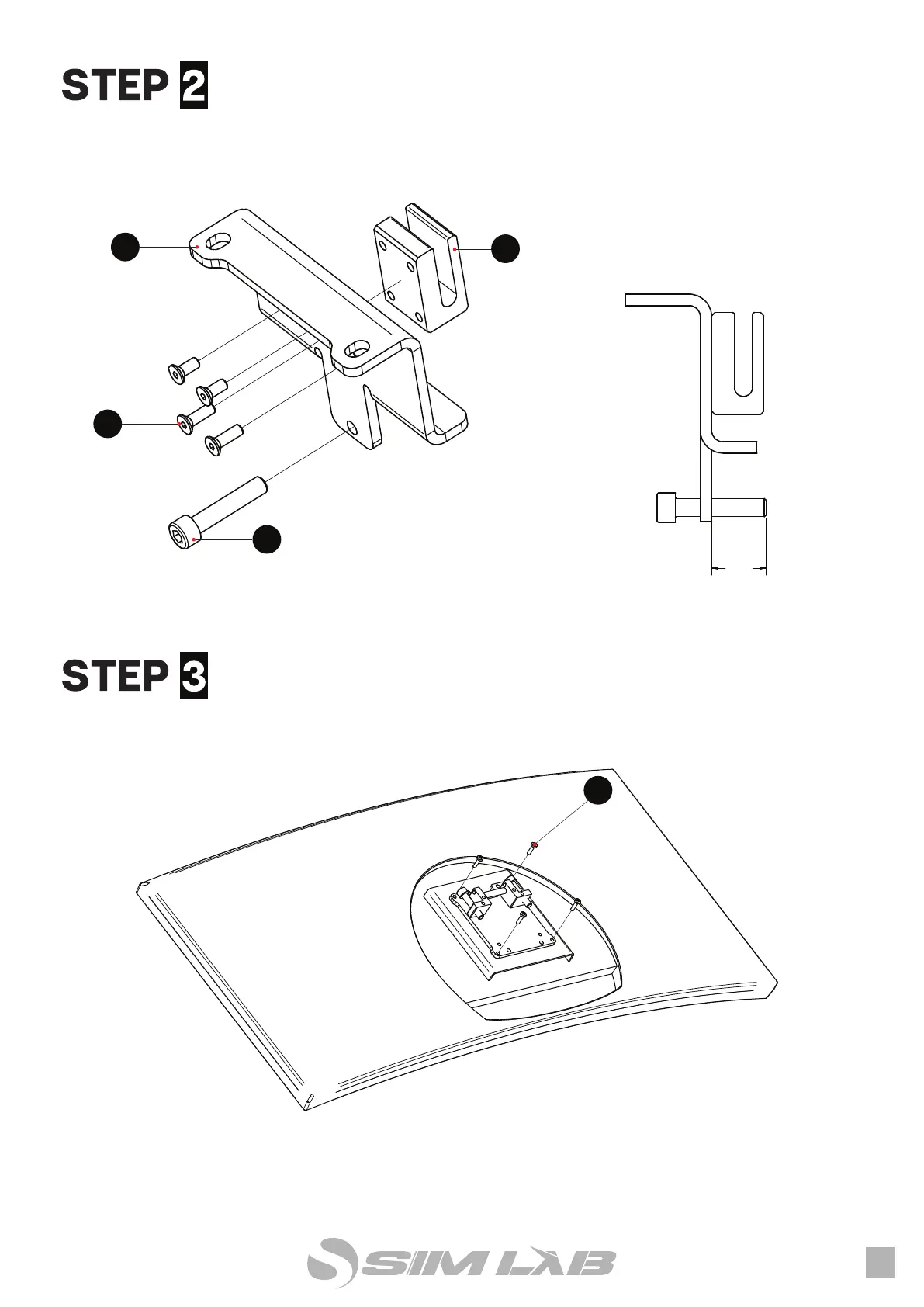 STEP 2

STEP 3

SIM LAB