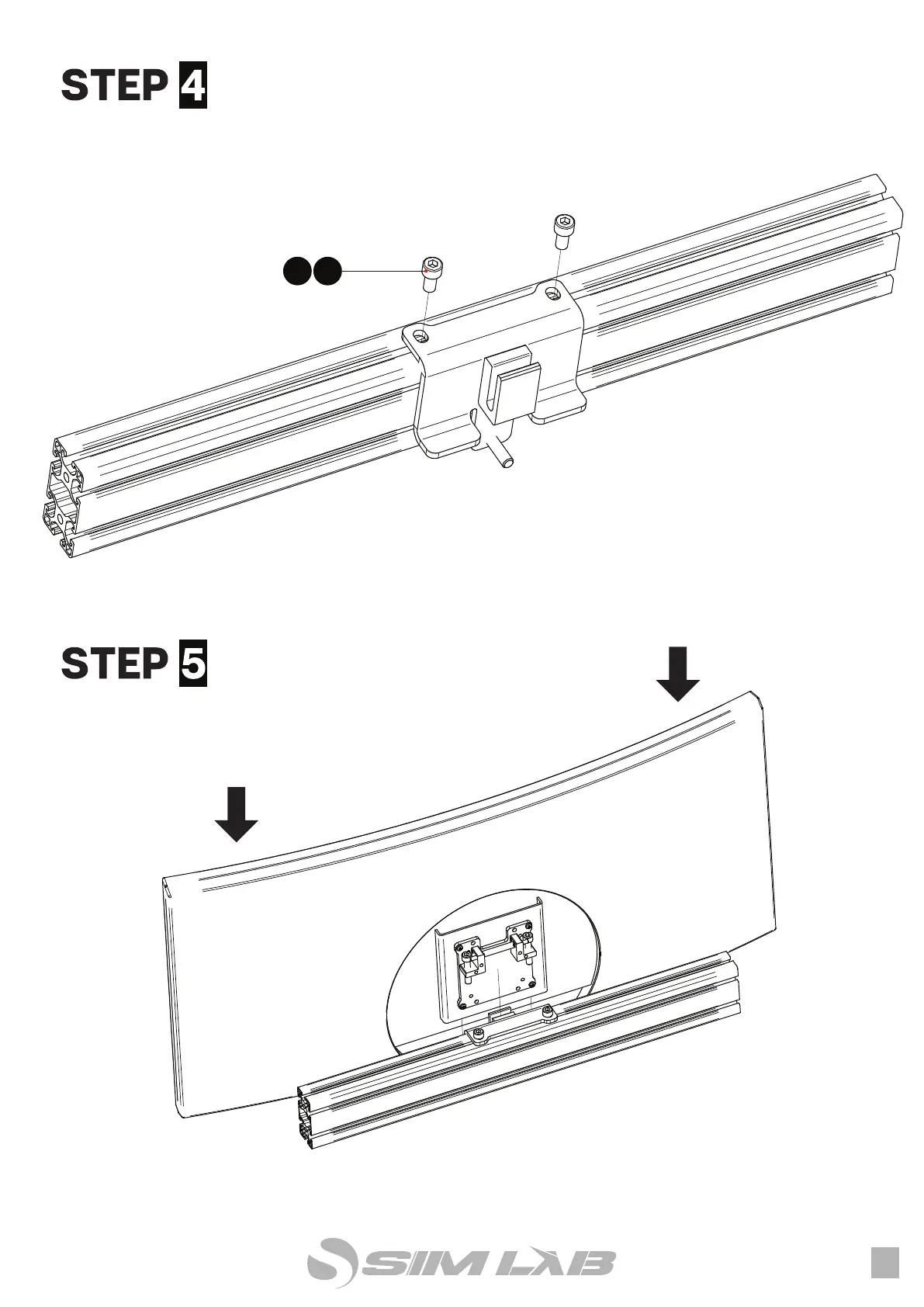 STEP 4

STEP 5

SIM LAB