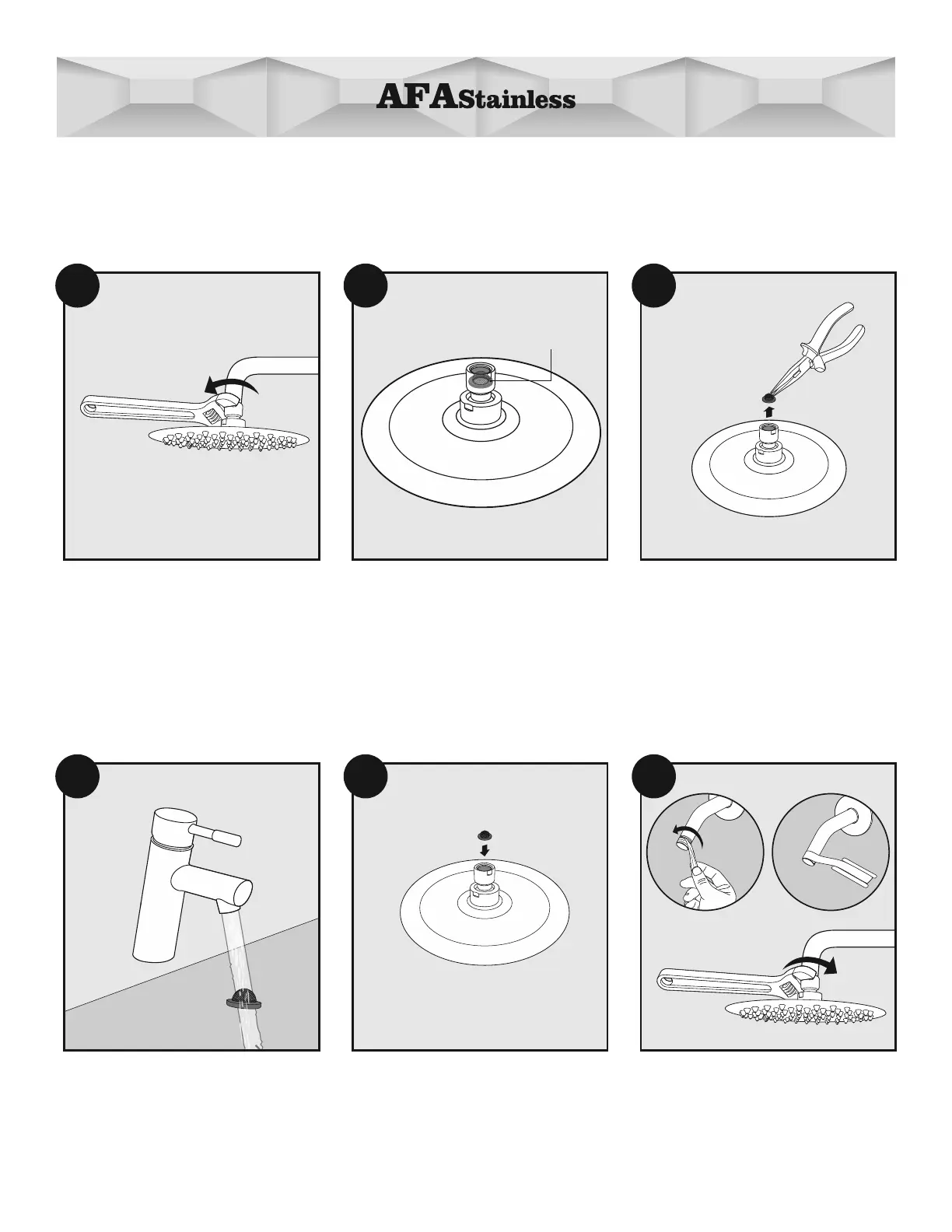 AFAStainless