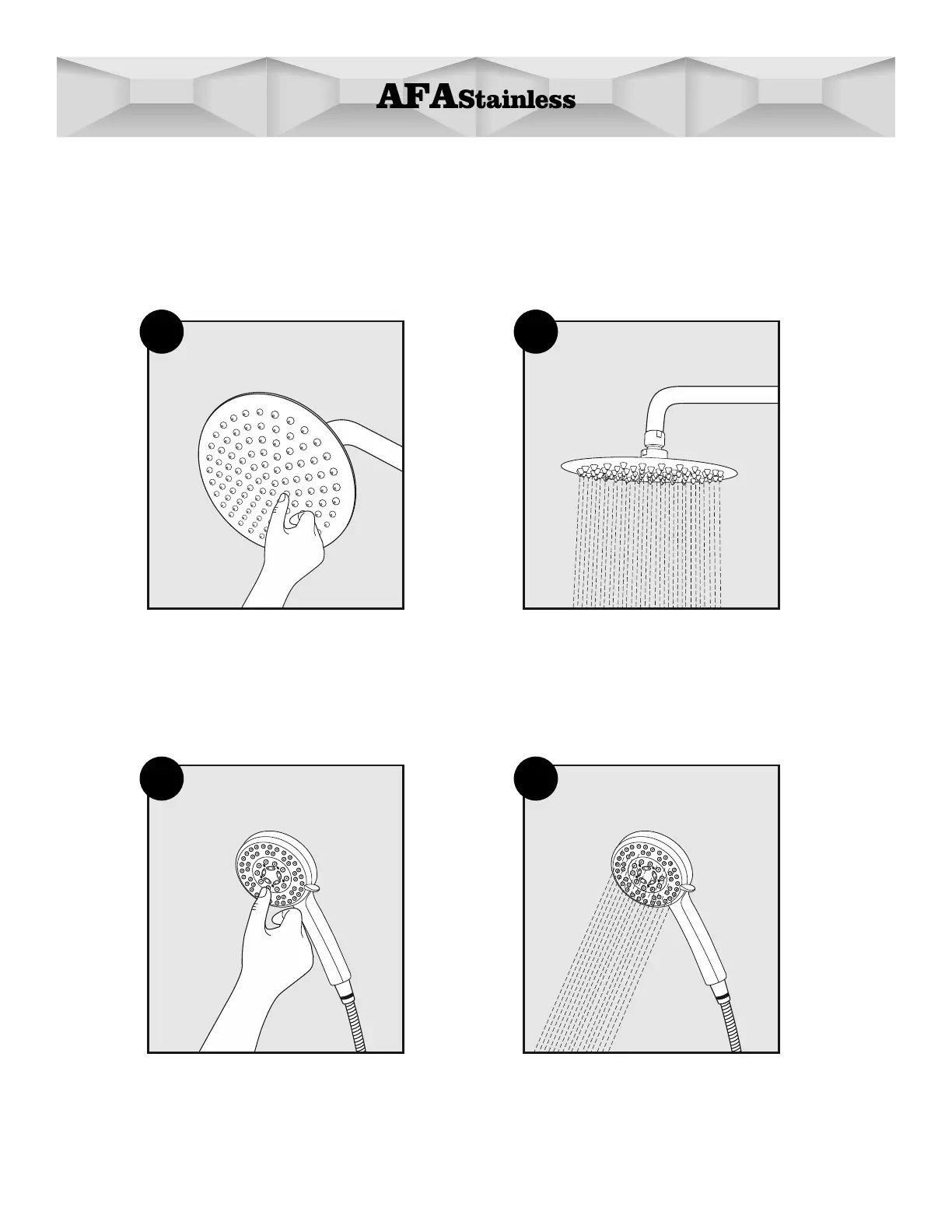 AFAStainless