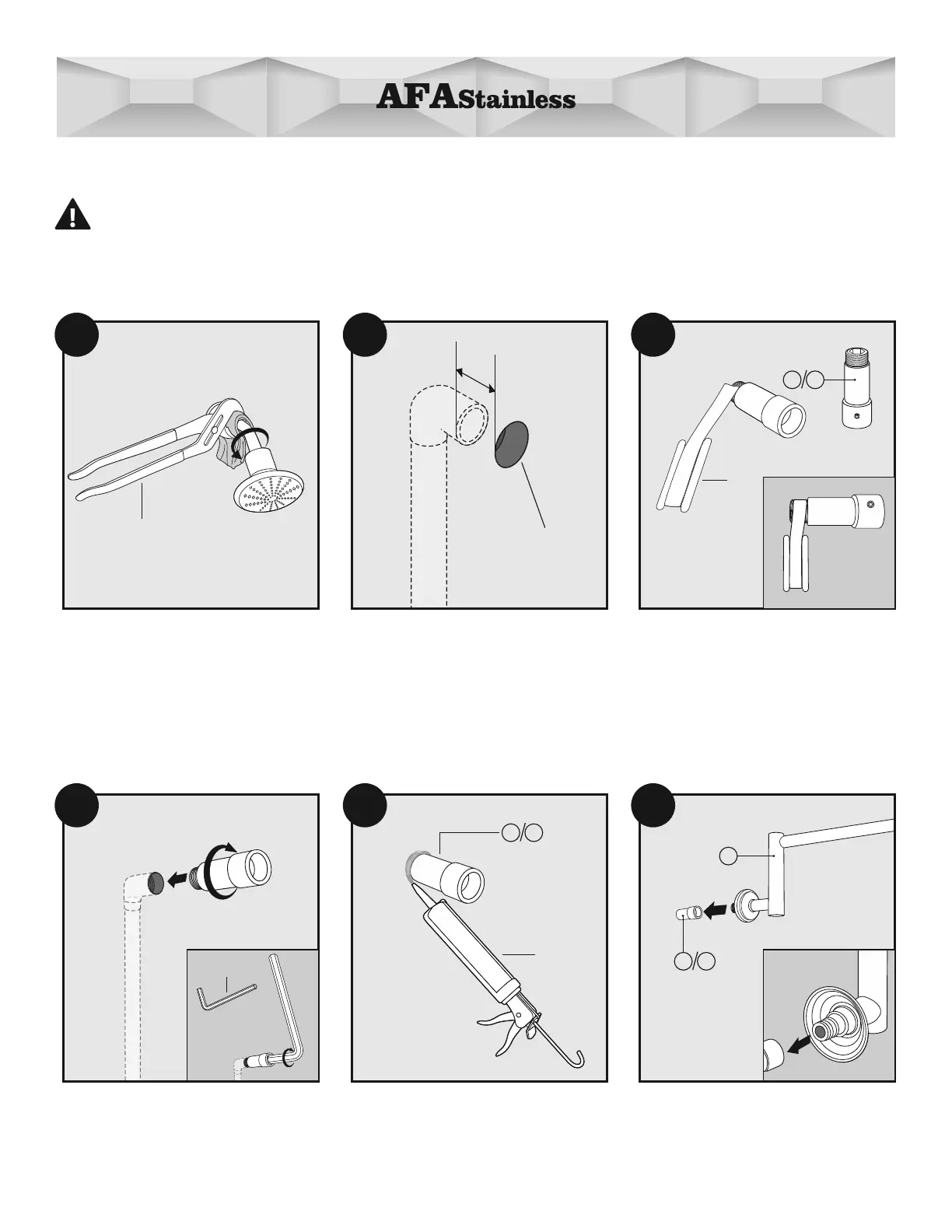 AFAStainless