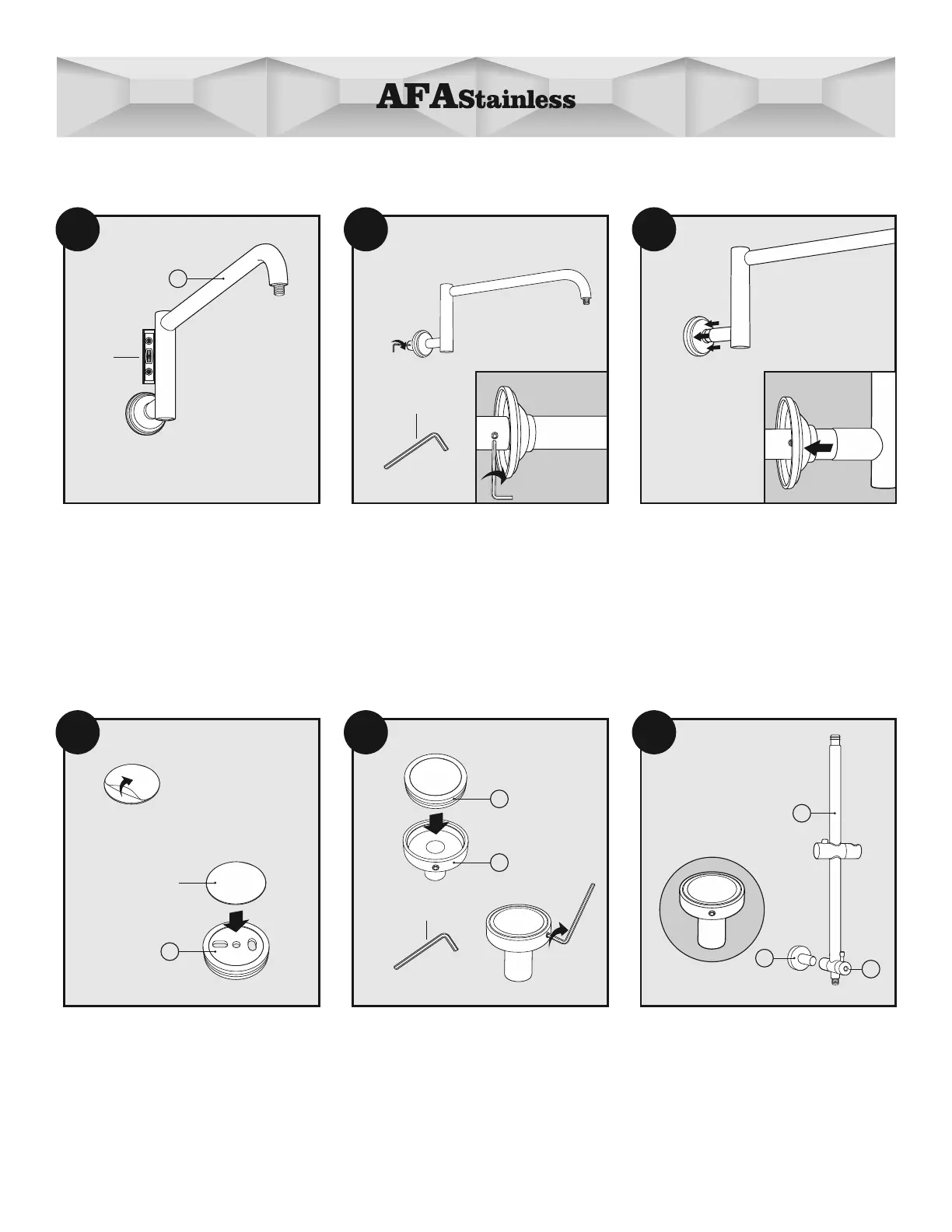 AFAStainless