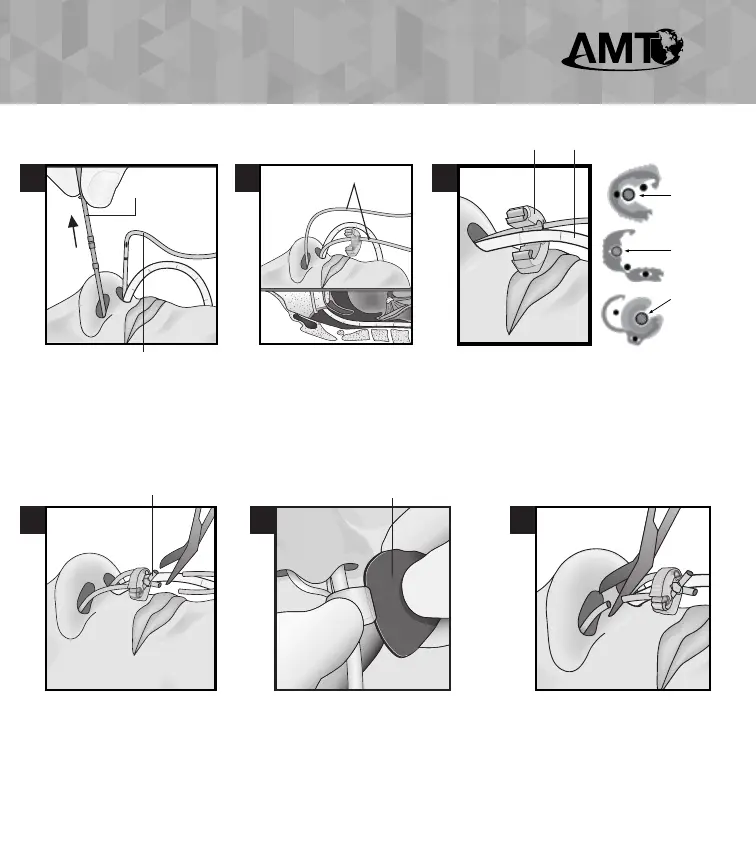 AMT