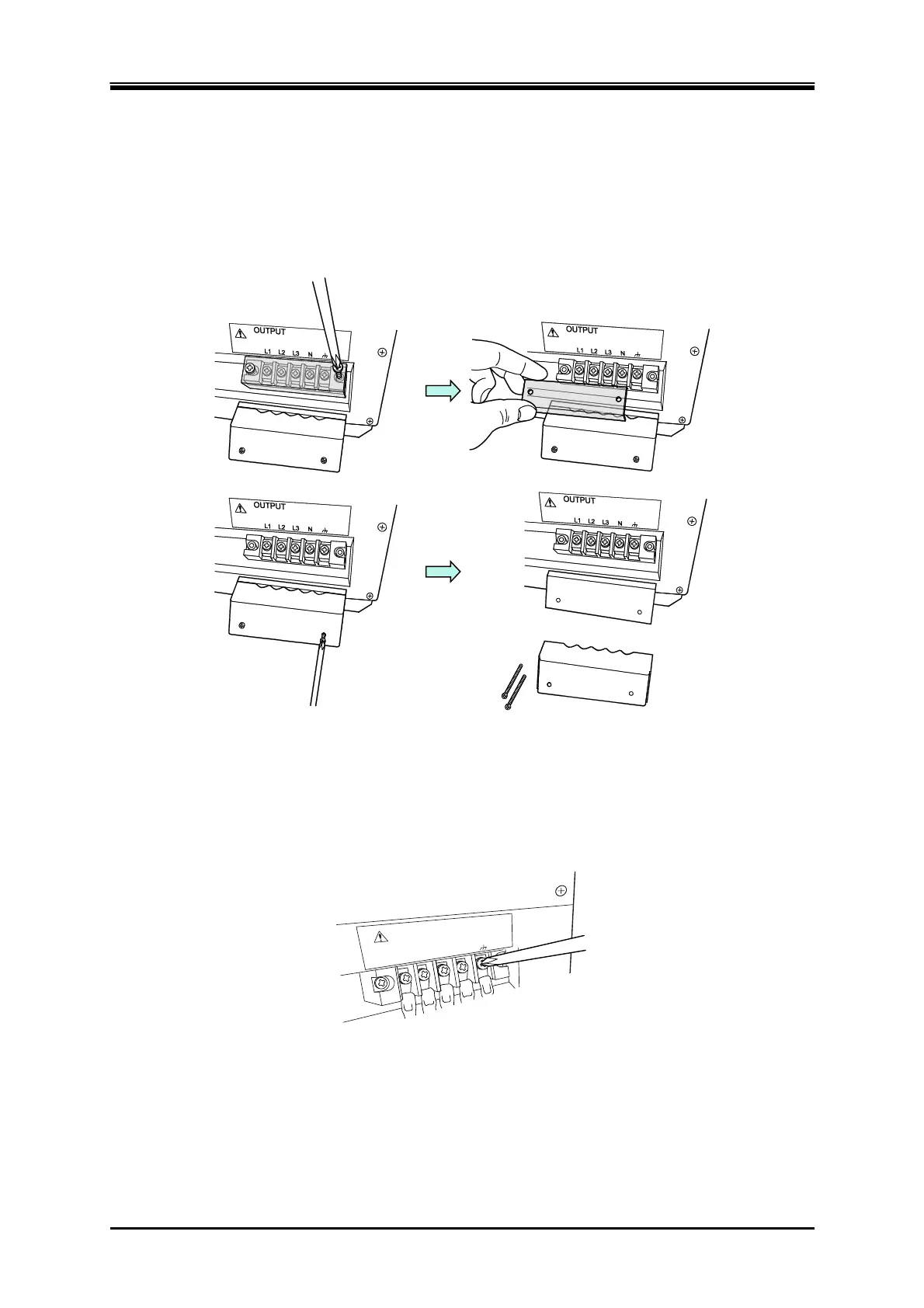 OUTPUT

L1 L2 L3 N

OUTPUT

L1 L2 L3 N

OUTPUT

L1 L2 L3 N

OUTPUT

L1 L2 L3 N