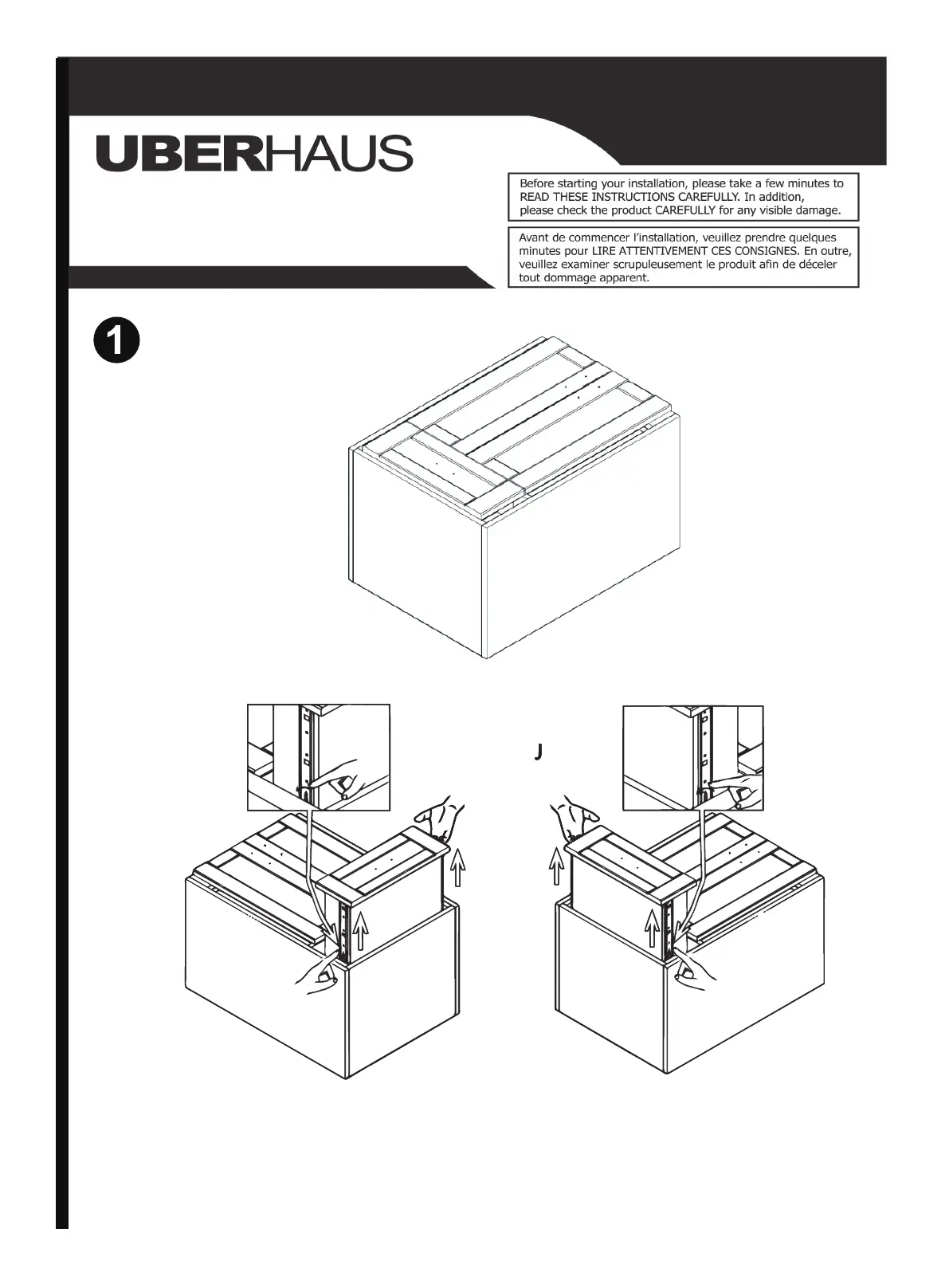 UBERHAUS

Before starting your installation, please take a few minutes to READ THESE INSTRUCTIONS CAREFULLY. In addition, please check the product CAREFULLY for any visible damage.

Avant de commencer l'installation, veuillez prendre quelques minutes pour LIRE ATTENTIVEMENT CES CONSIGNES. En outre, veuillez examiner scrupuleusement le produit afin de déceler tout dommage apparent.

1

J