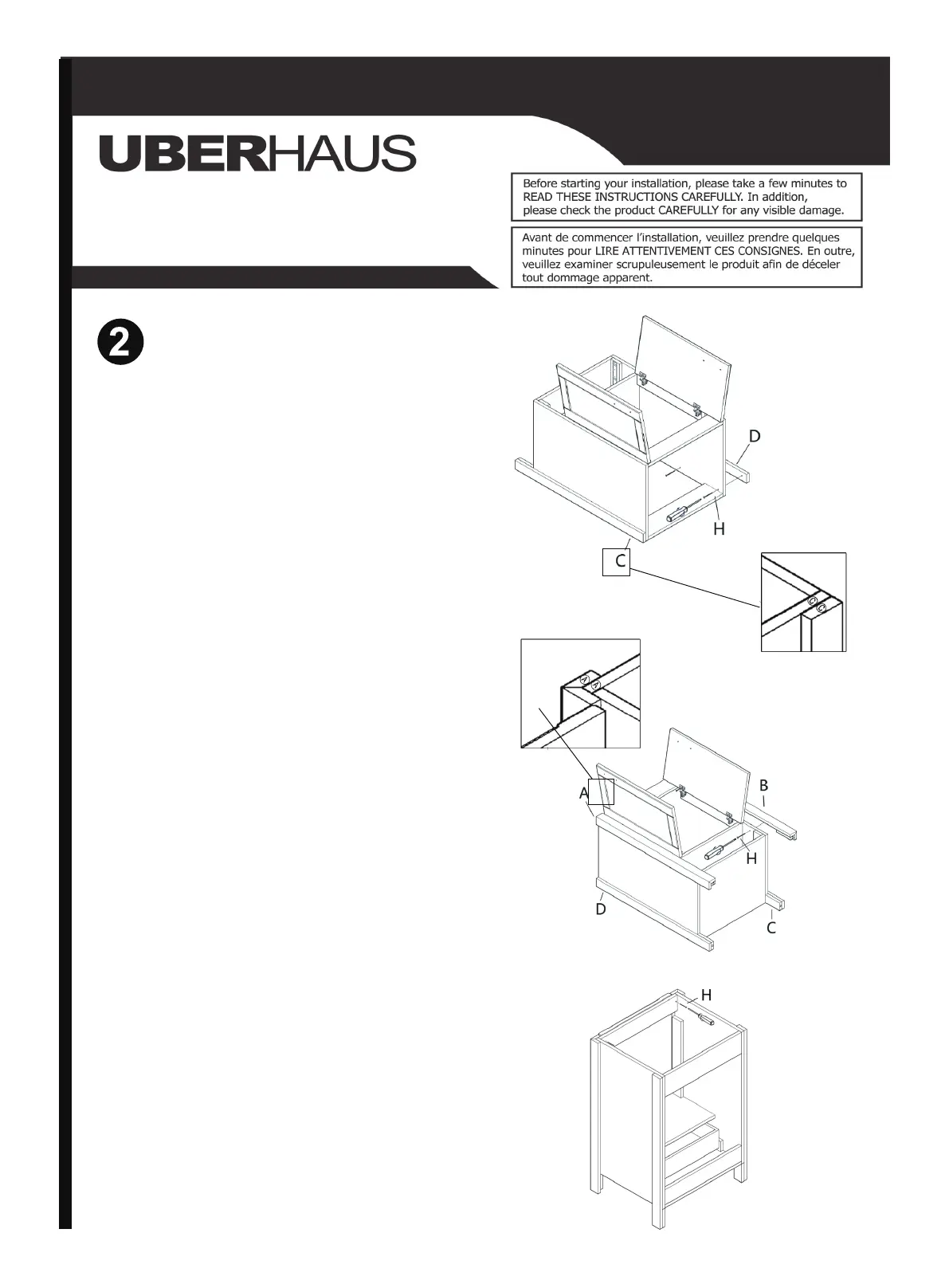 UBERHAUS

Before starting your installation, please take a few minutes to READ THESE INSTRUCTIONS CAREFULLY. In addition, please check the product CAREFULLY for any visible damage.

Avant de commencer l'installation, veuillez prendre quelques minutes pour LIRE ATTENTIVEMENT CES CONSIGNES. En outre, veuillez examiner scrupuleusement le produit afin de déceler tout dommage apparent.

2

D

H

C

C C

A A

A

B

H

D

C

H