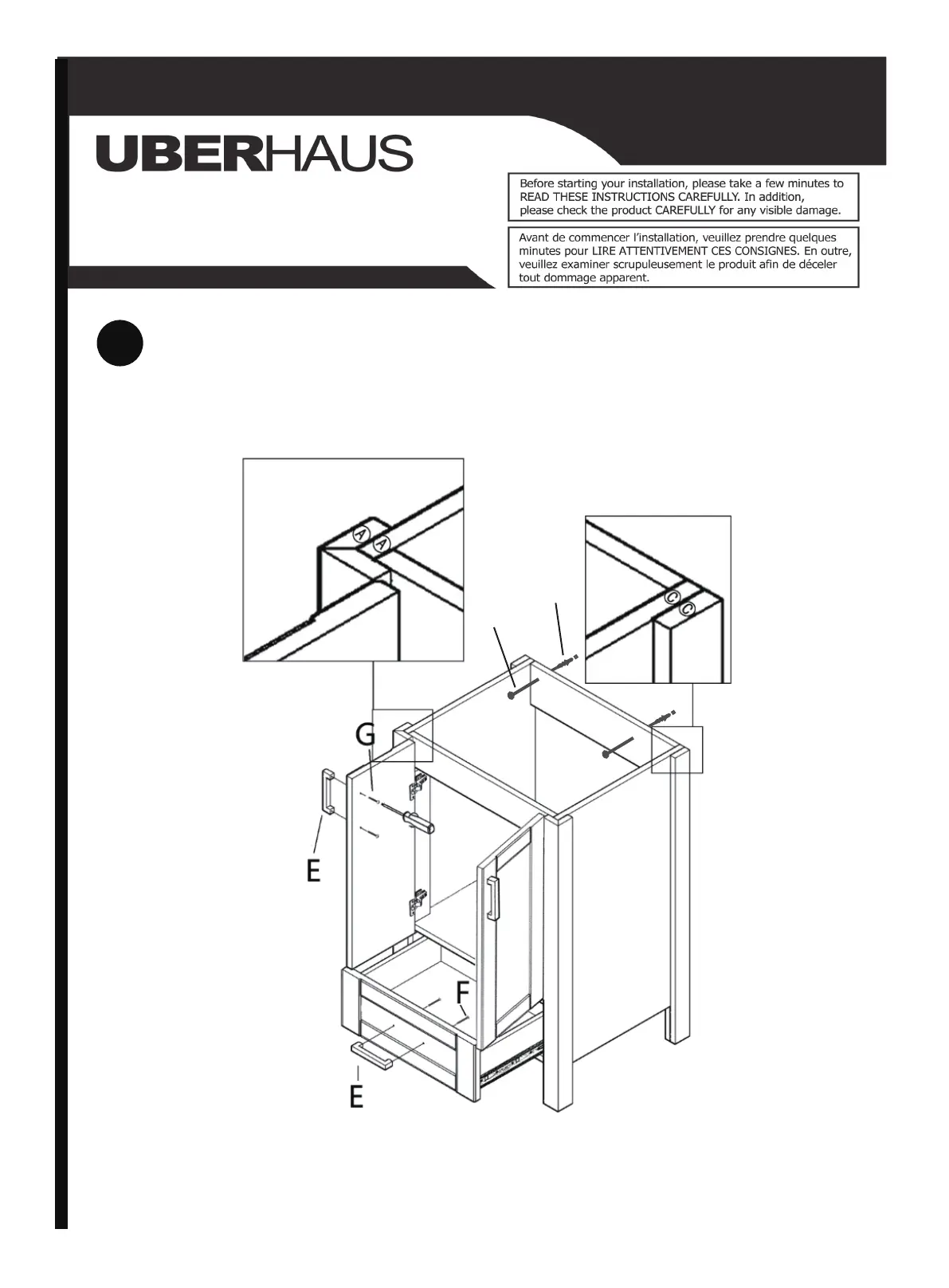 UBERHAUS

Before starting your installation, please take a few minutes to READ THESE INSTRUCTIONS CAREFULLY. In addition, please check the product CAREFULLY for any visible damage.

Avant de commencer l'installation, veuillez prendre quelques minutes pour LIRE ATTENTIVEMENT CES CONSIGNES. En outre, veuillez examiner scrupuleusement le produit afin de déceler tout dommage apparent.

A A

C C

G

E

F

E