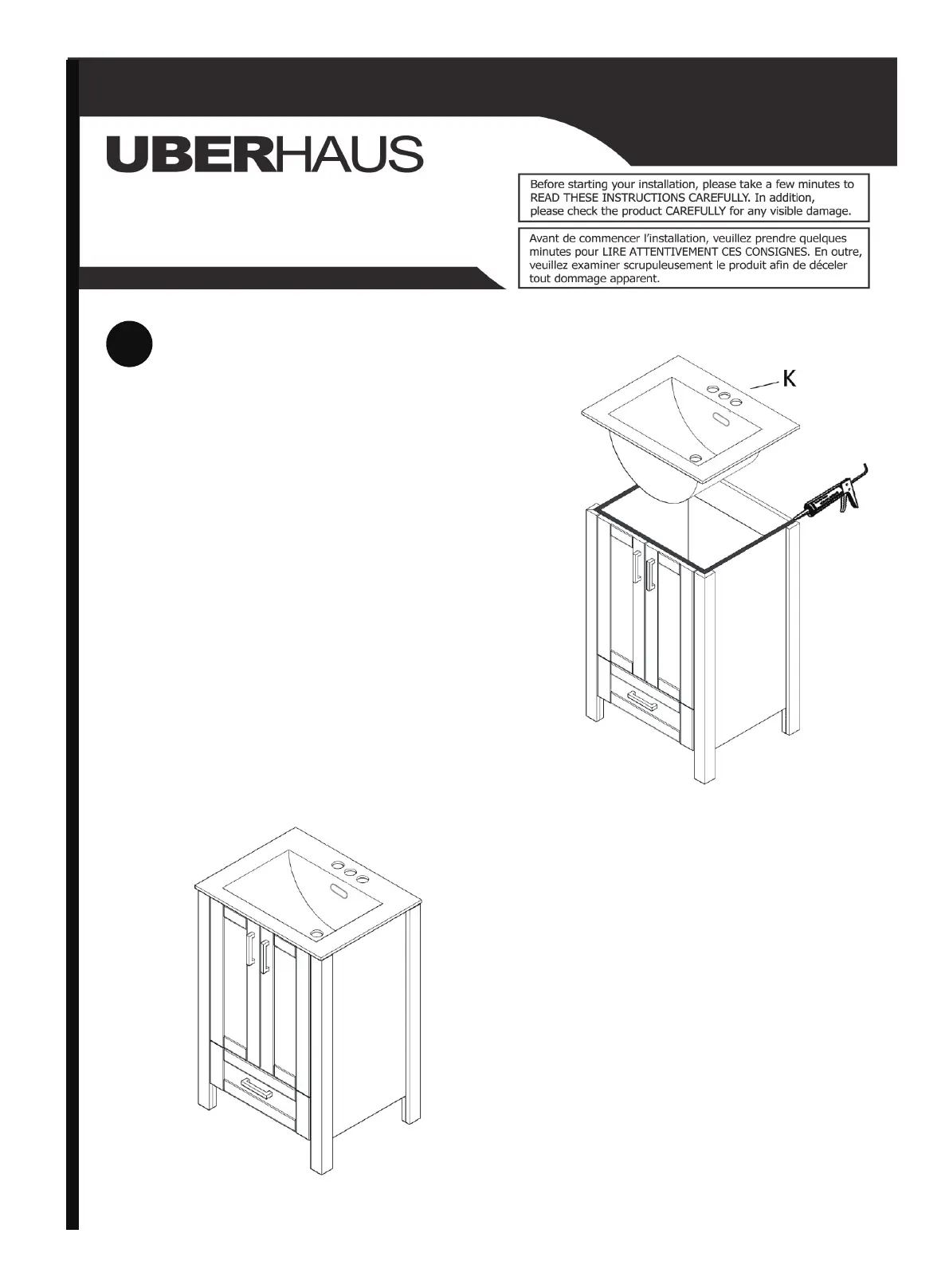 UBERHAUS

Before starting your installation, please take a few minutes to READ THESE INSTRUCTIONS CAREFULLY. In addition, please check the product CAREFULLY for any visible damage.

Avant de commencer l'installation, veuillez prendre quelques minutes pour LIRE ATTENTIVEMENT CES CONSIGNES. En outre, veuillez examiner scrupuleusement le produit afin de déceler tout dommage apparent.

K