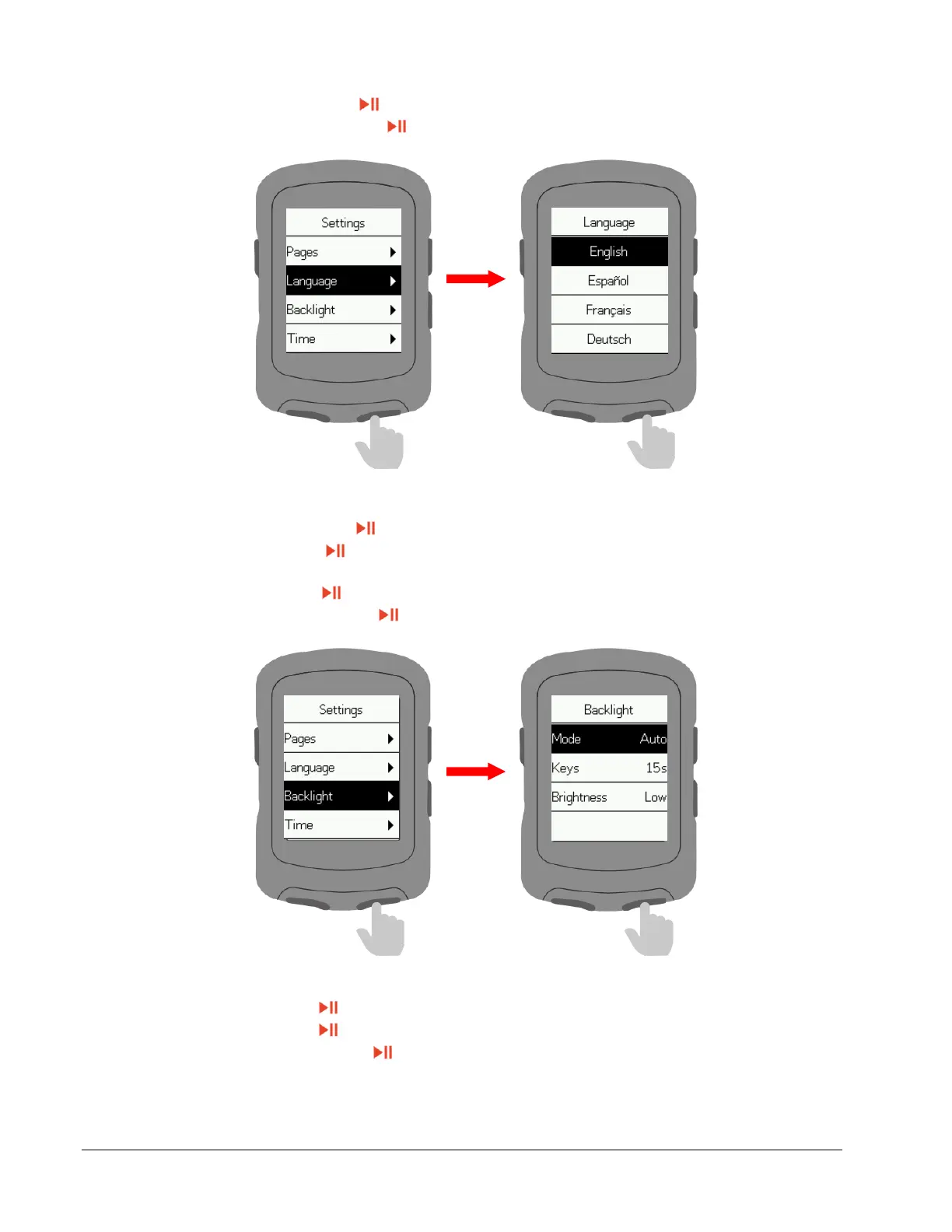 Settings
Pages
Language
Backlight
Time

Language
English
Español
Français
Deutsch

Settings
Pages
Language
Backlight
Time

Backlight
Mode Auto
Keys 15s
Brightness Low