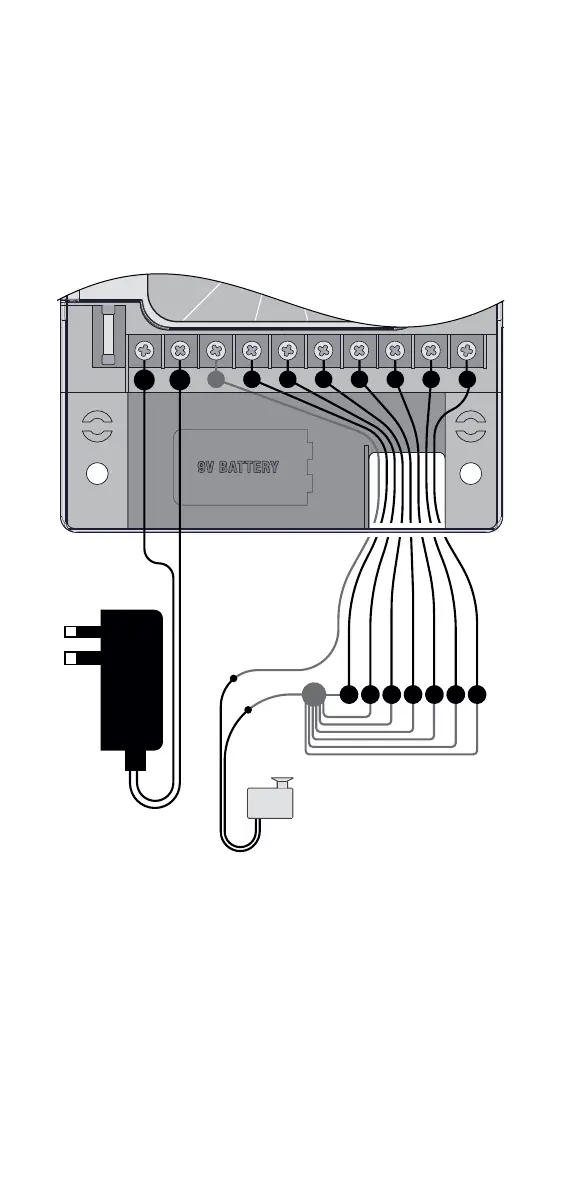 9V BATTERY