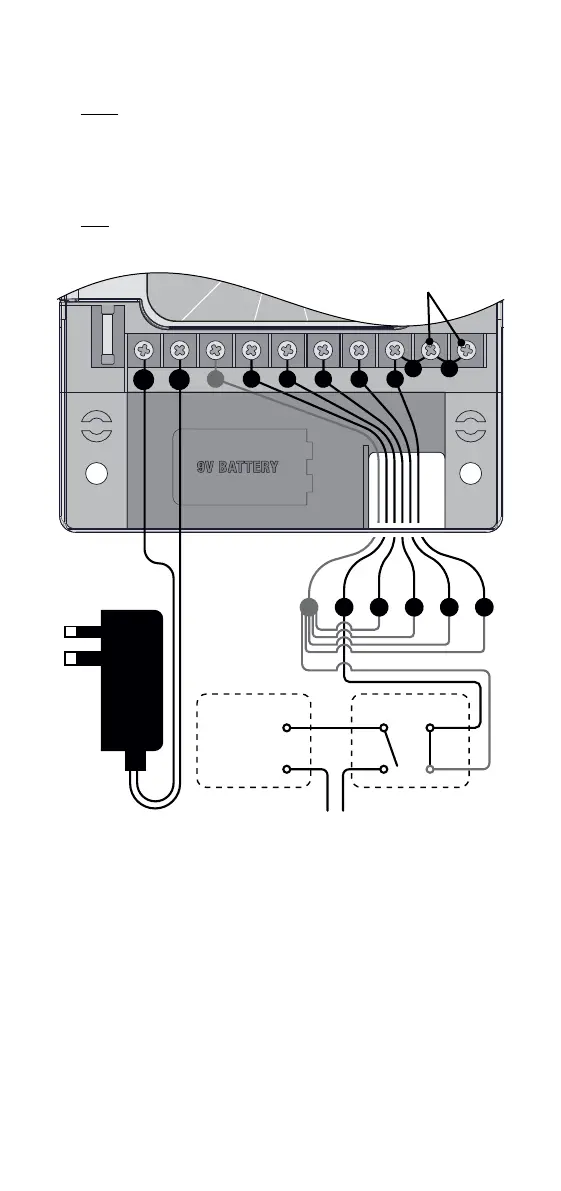 9V BATTERY