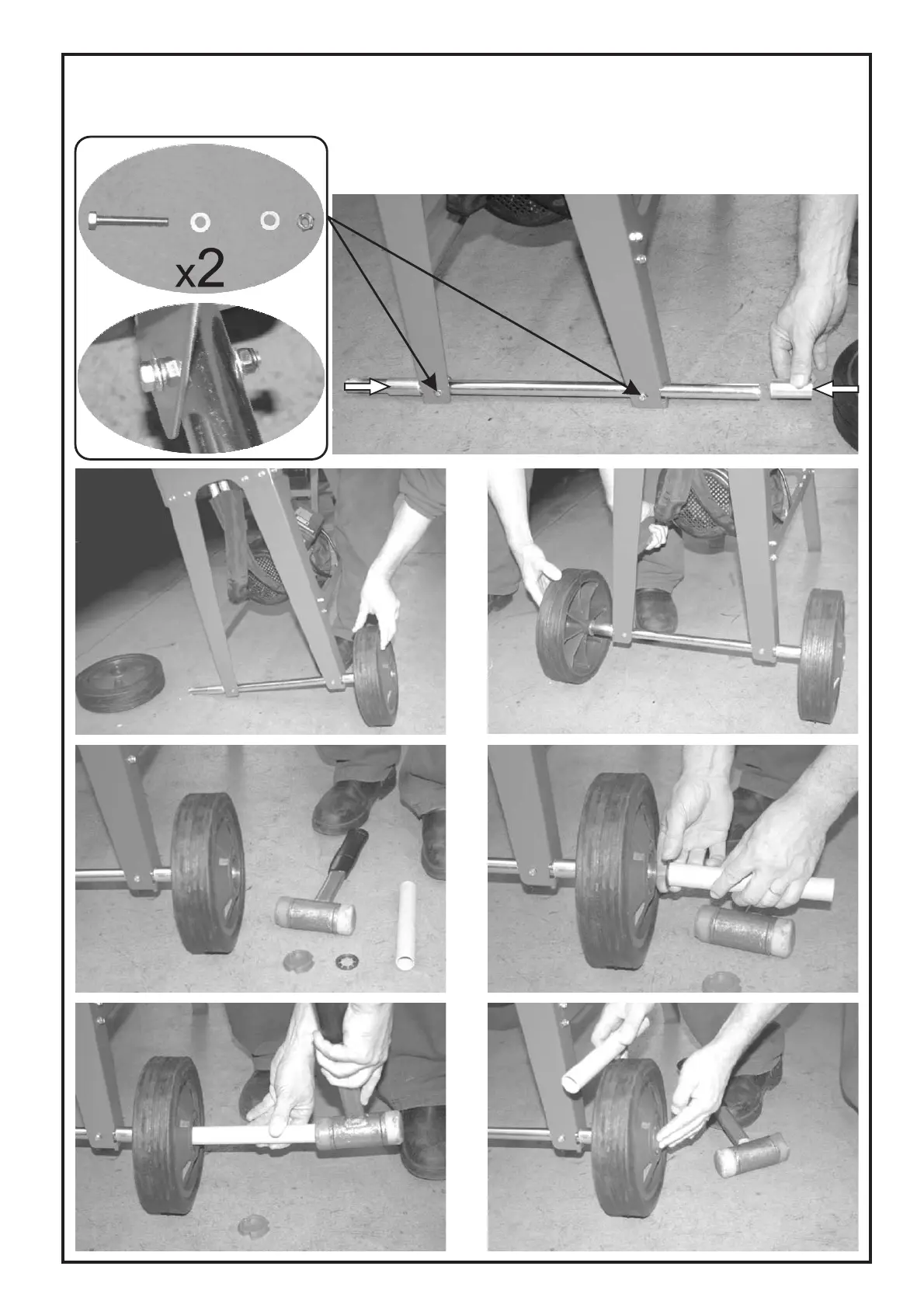 x2