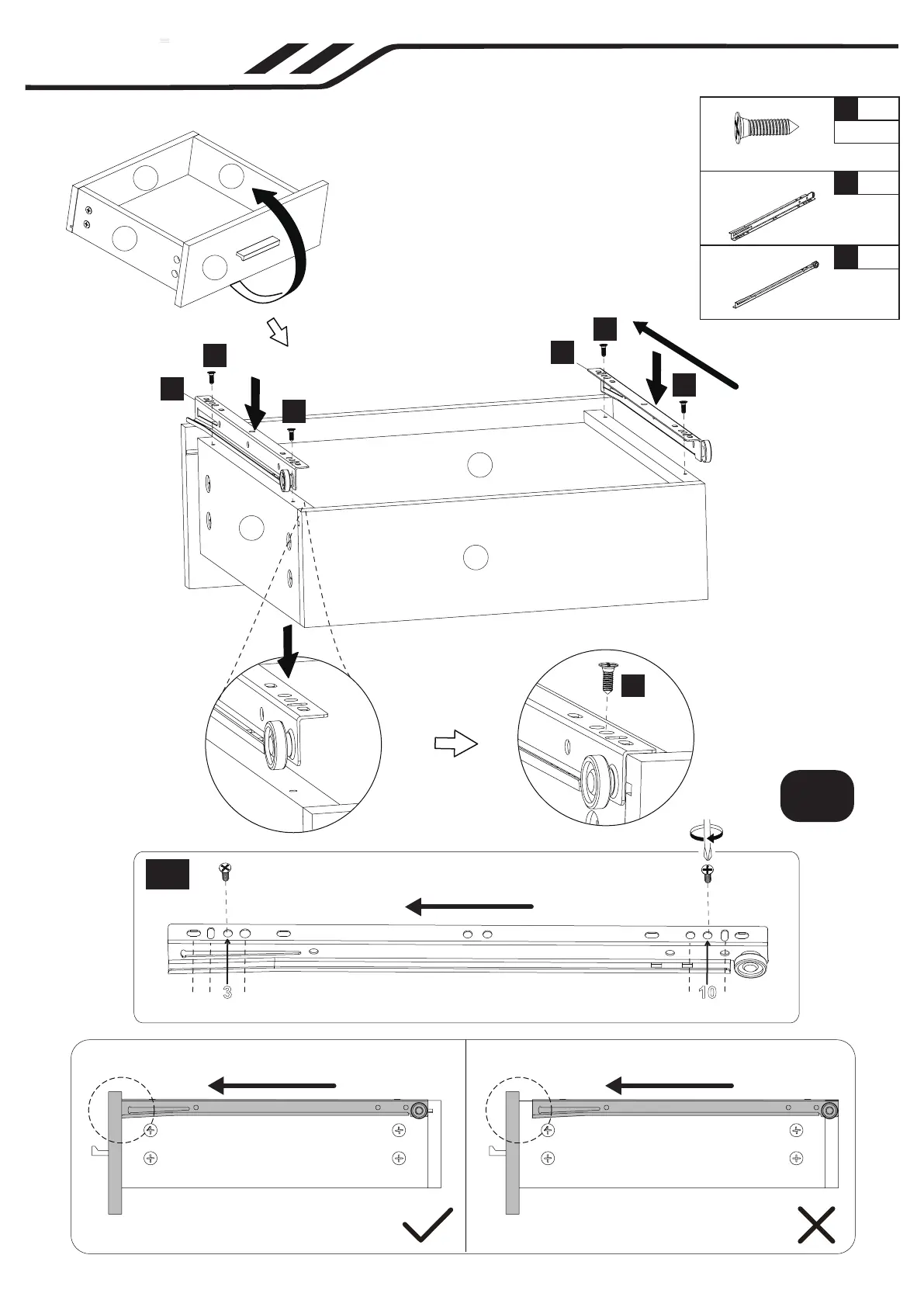 3

10