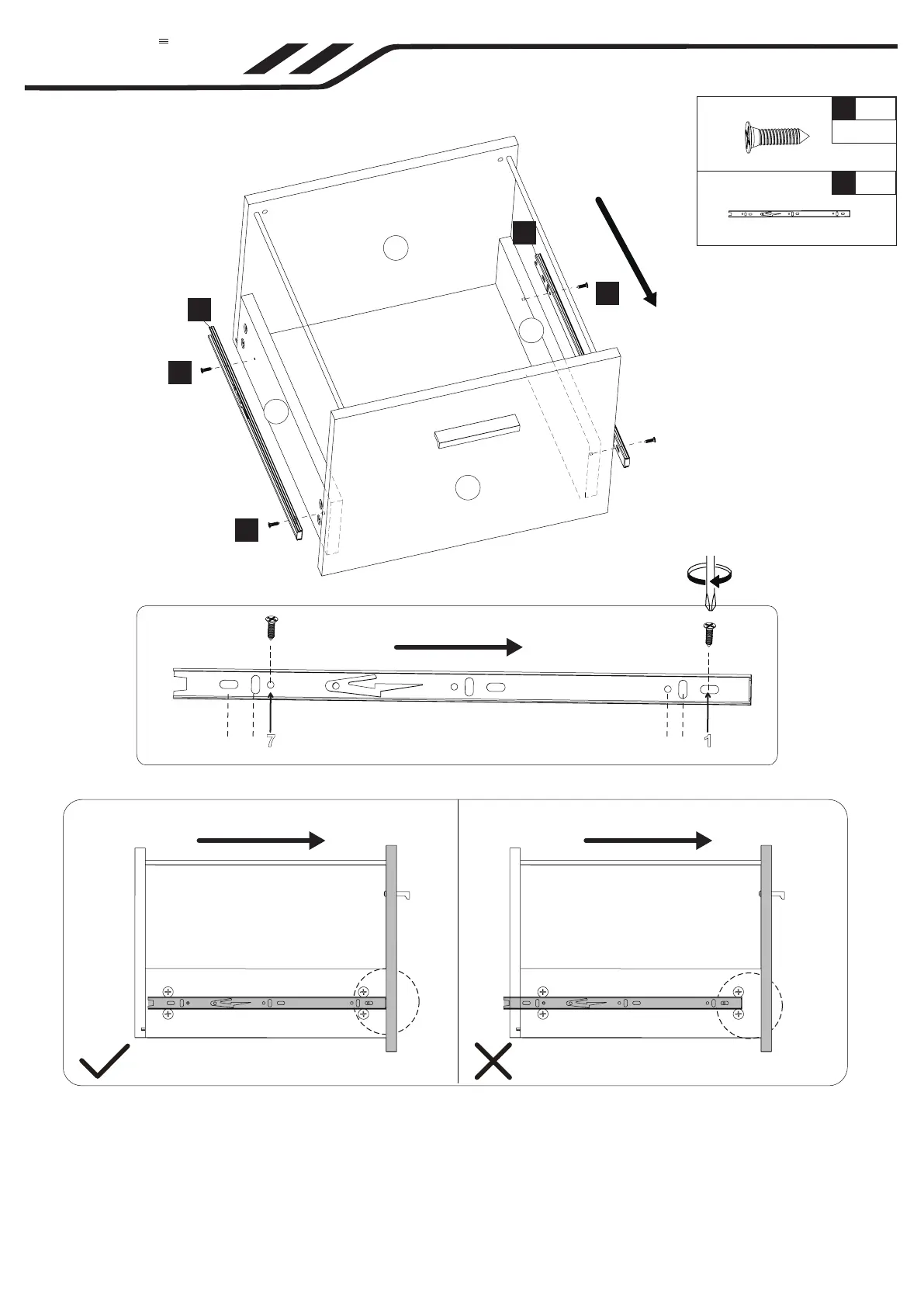 7

1