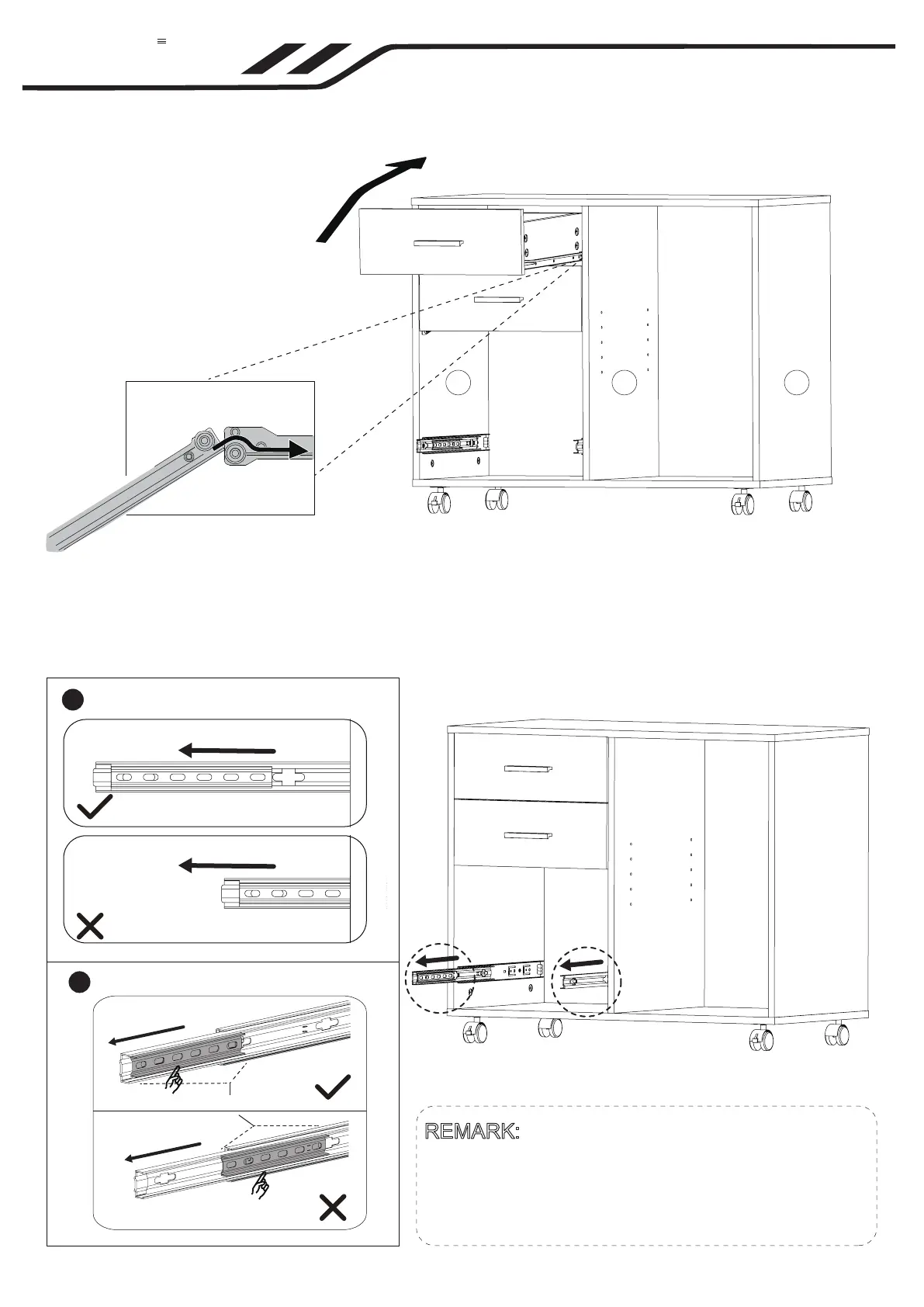 REMARK: