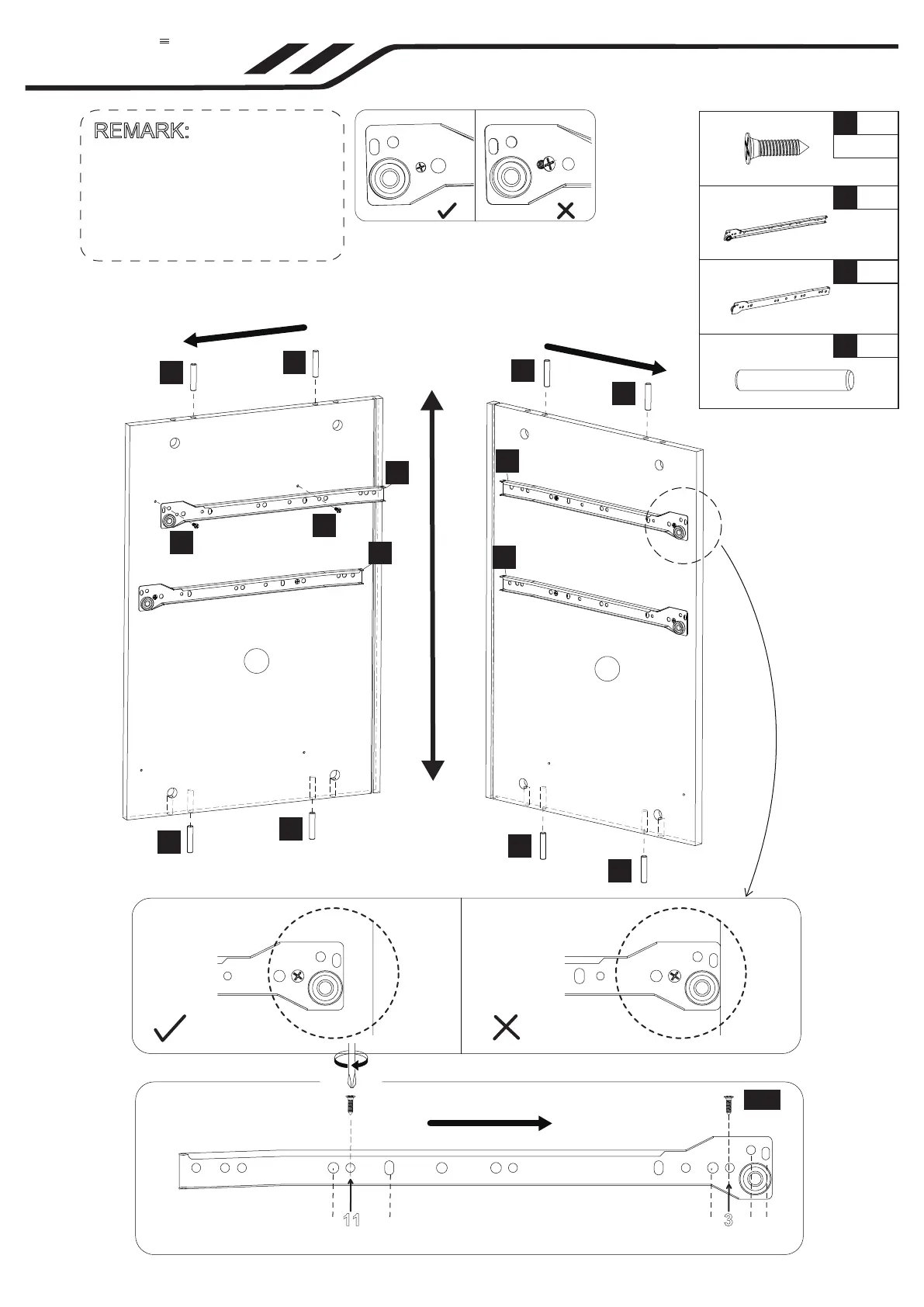 REMARK:

11

3