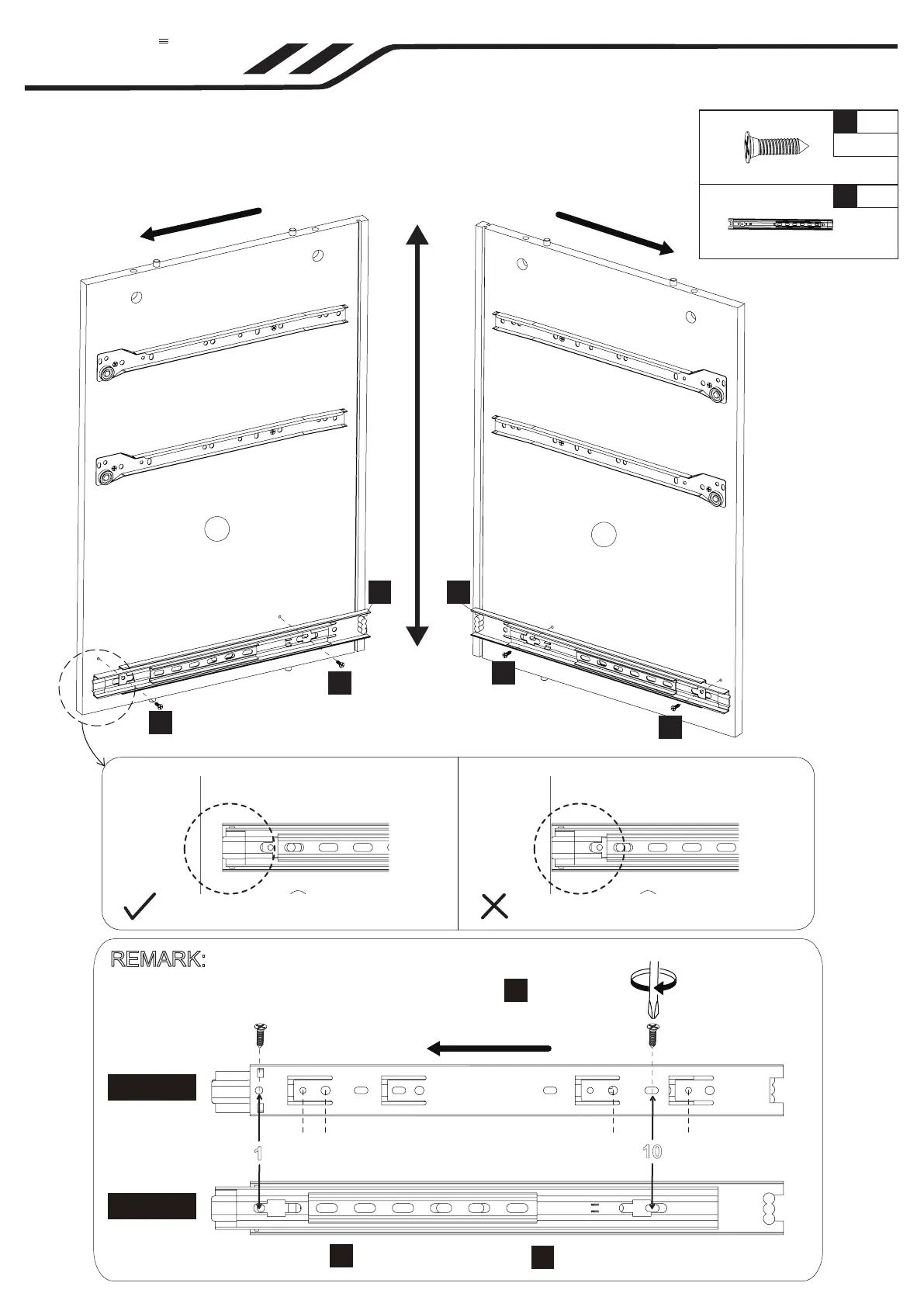 REMARK:

1

10