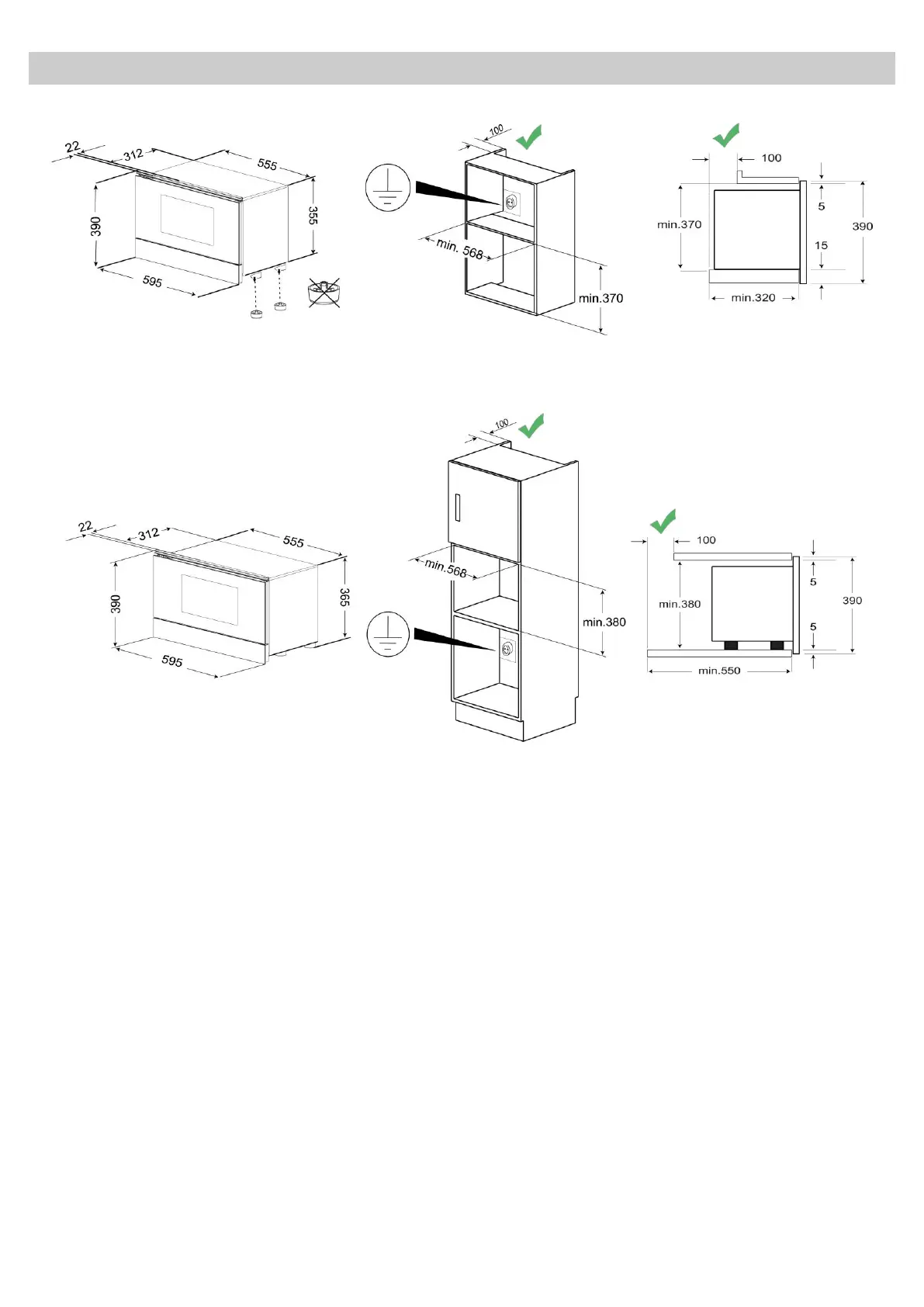 22
312
555
390
355
595

100
min. 568
min.370

100
min.370
5
15
390
min.320

22
312
555
390
365
595

100
min.568
min.380

100
min.380
5
5
390
min.550