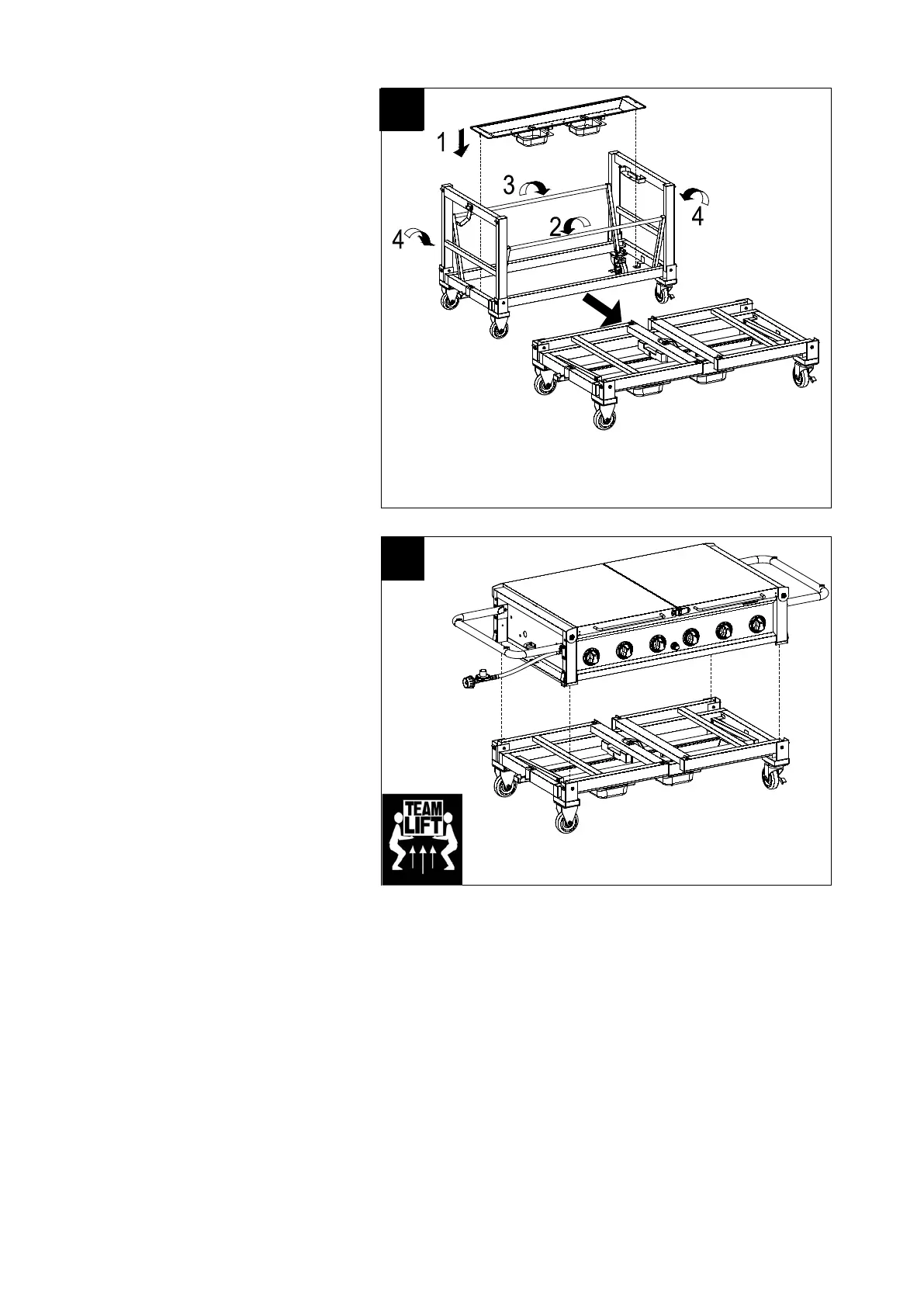 1

3

2

4

4

TEAM LIFT