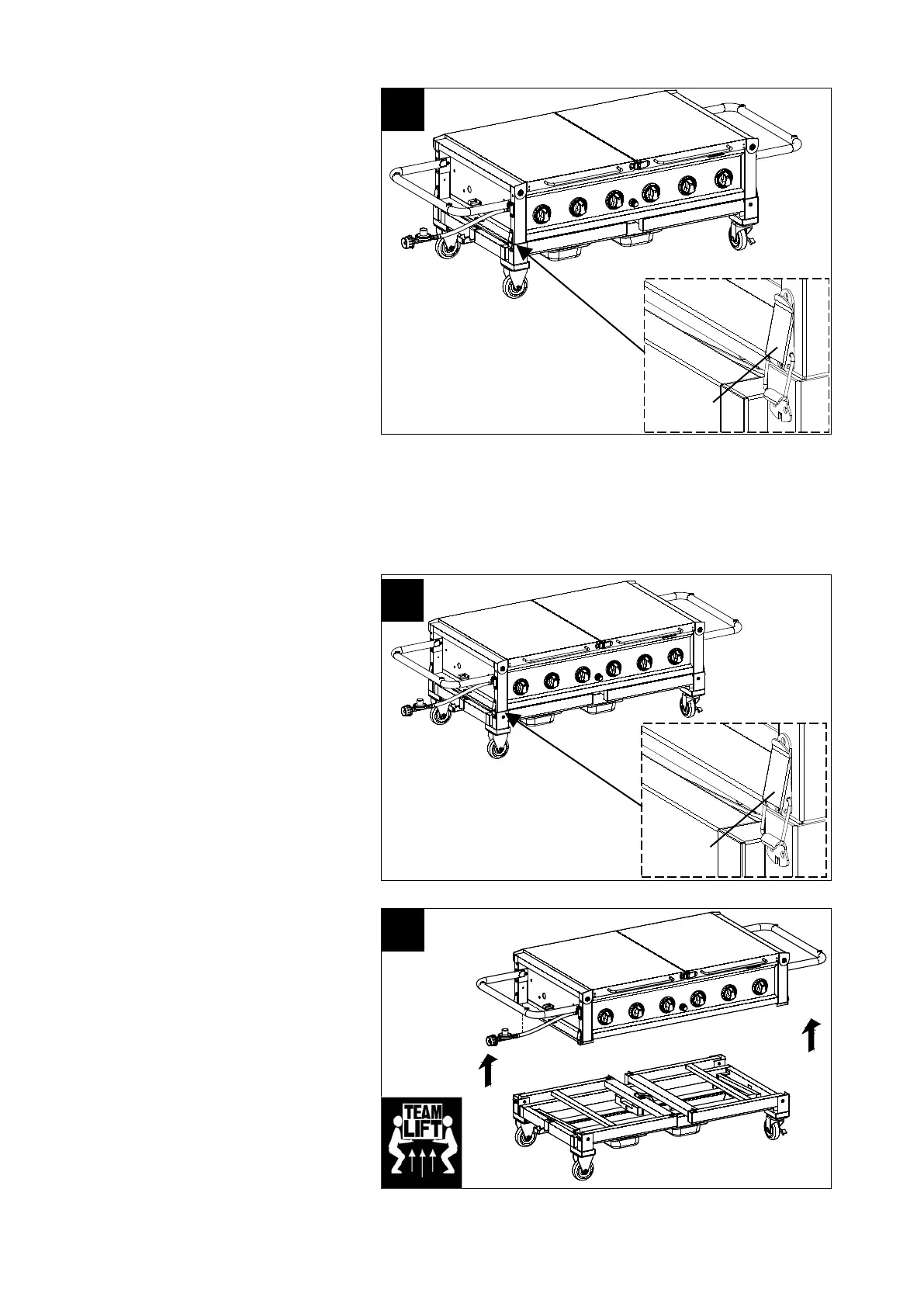 TEAM LIFT