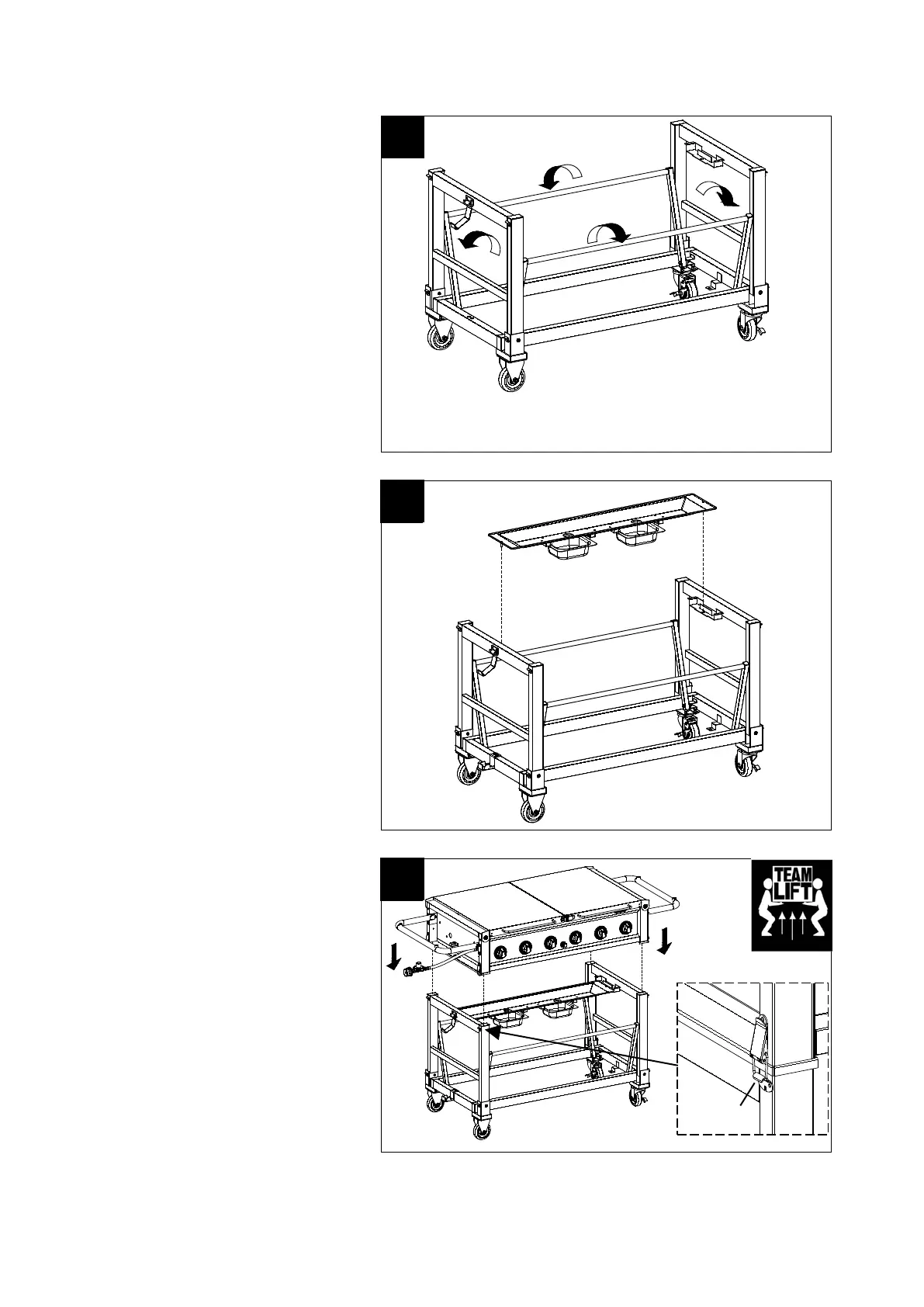 TEAM LIFT