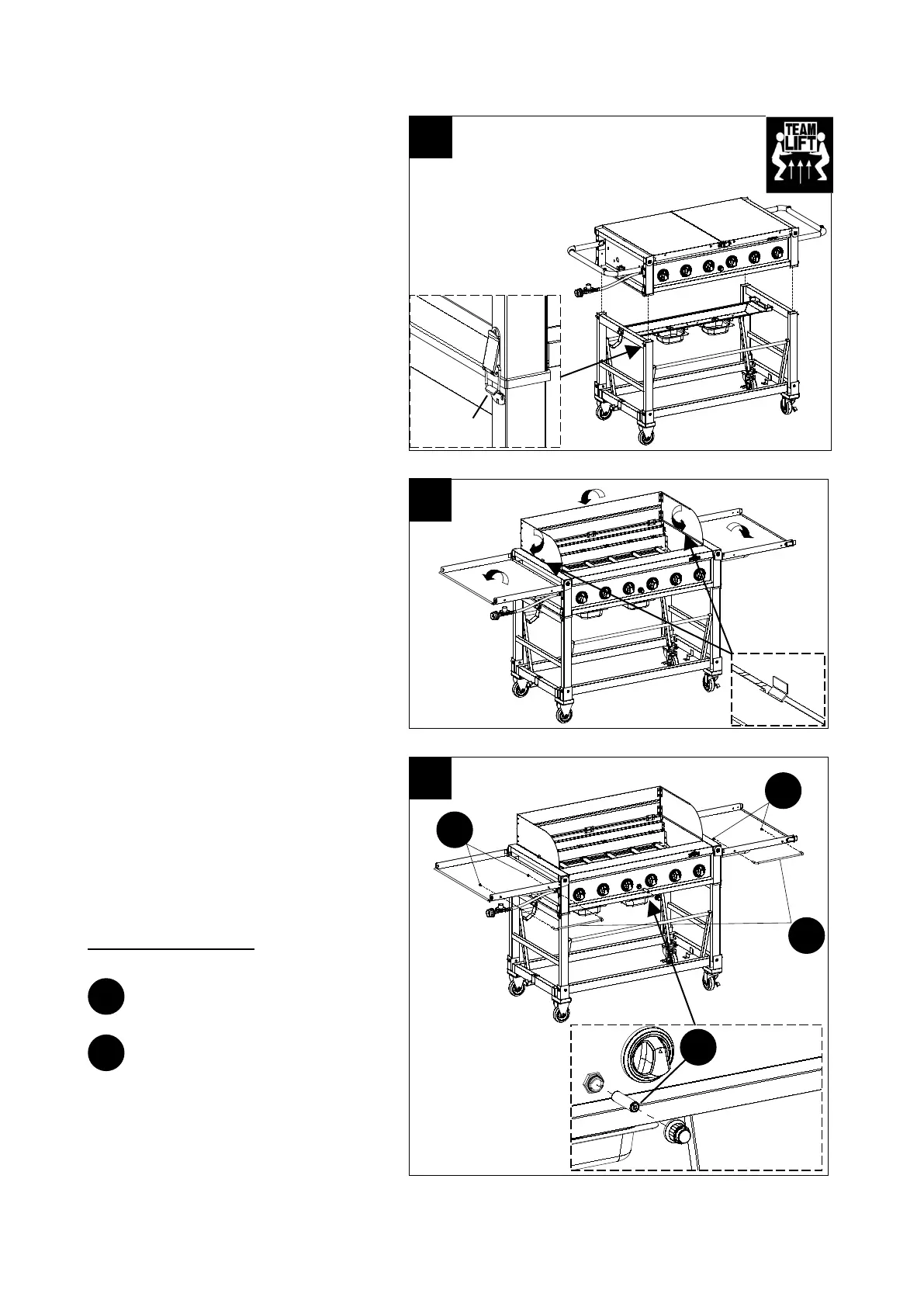 TEAM LIFT